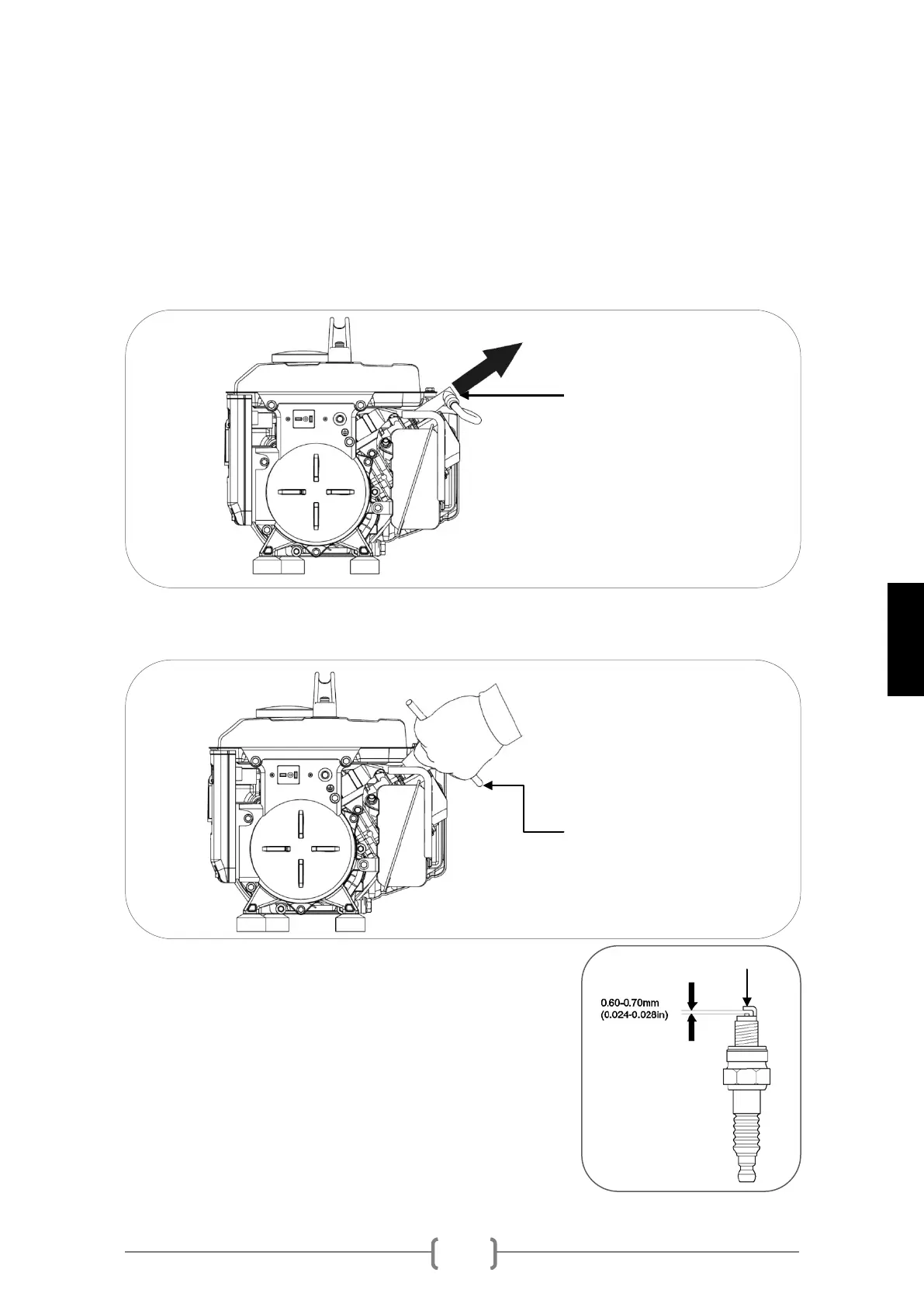 0.60-0.70mm
(0.024-0.028in)