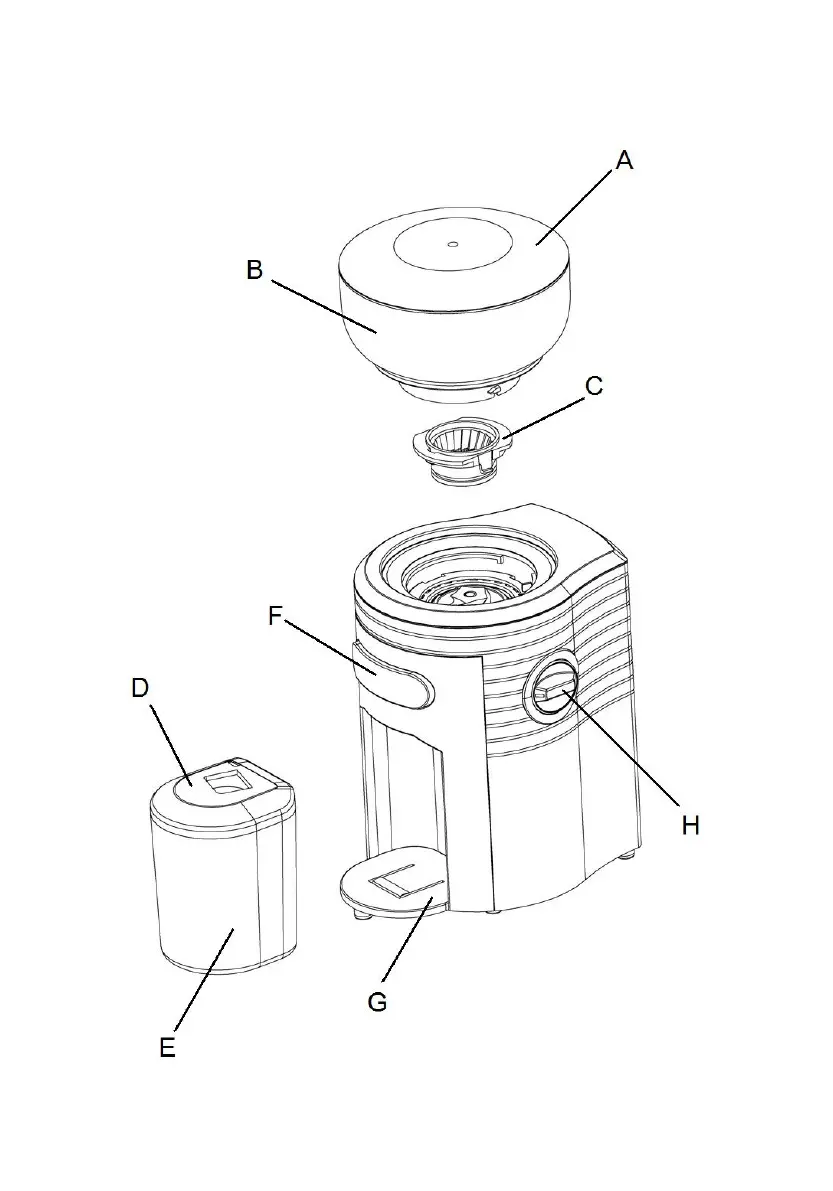 A
B
C
F
D
H
G
E