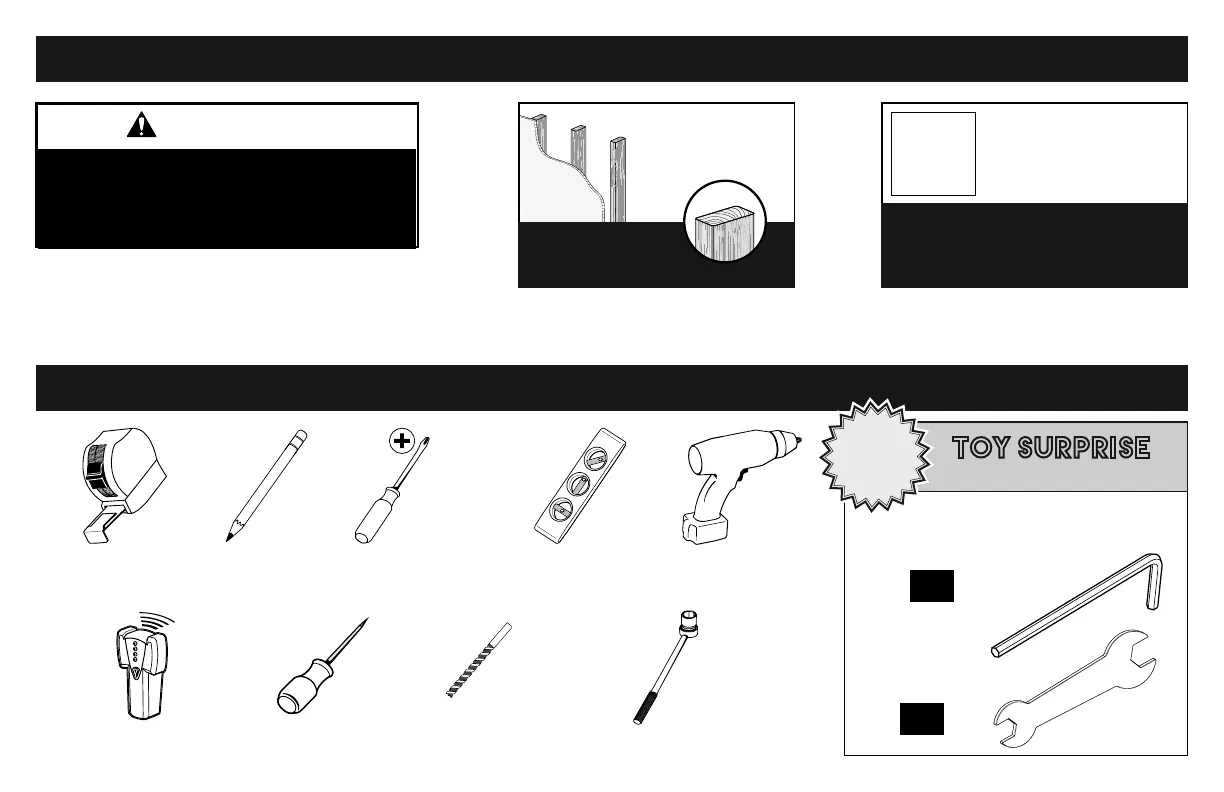 TOY SURPRISE