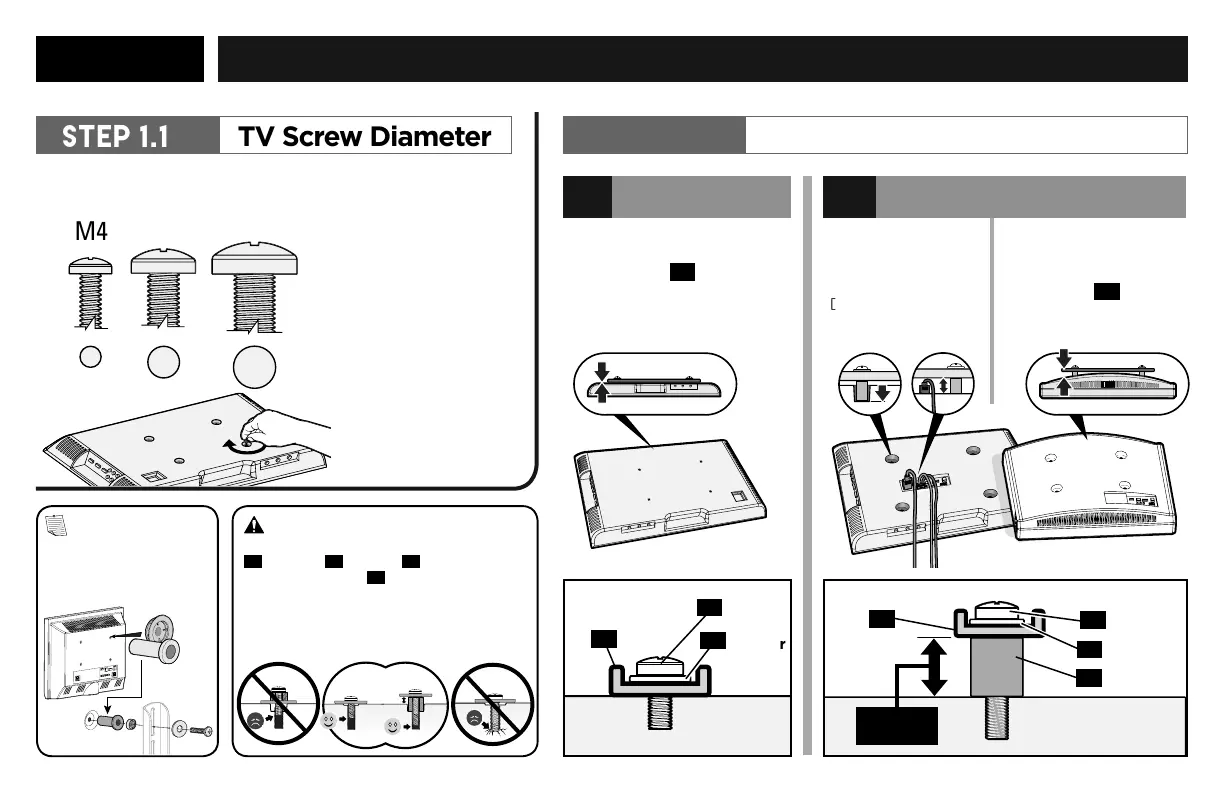 STEP 1.1

TV Screw Diameter

M4

[

r