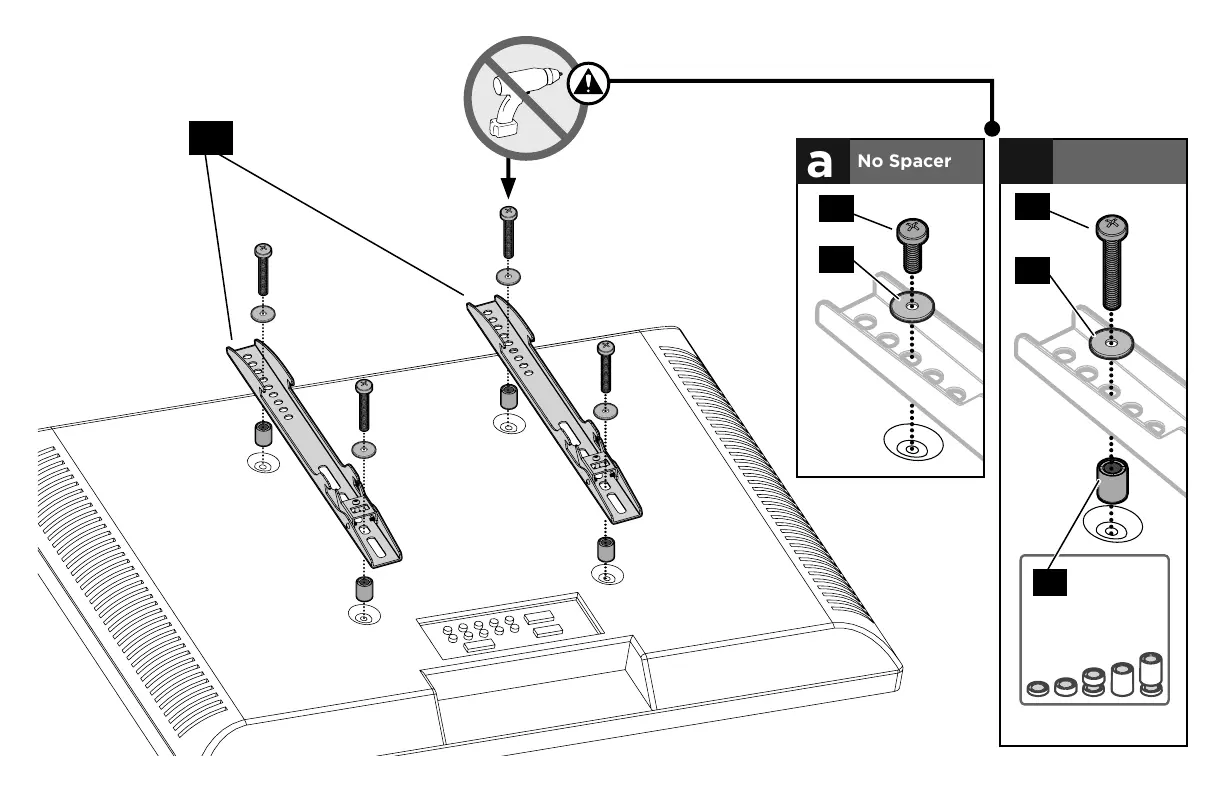 a No Spacer