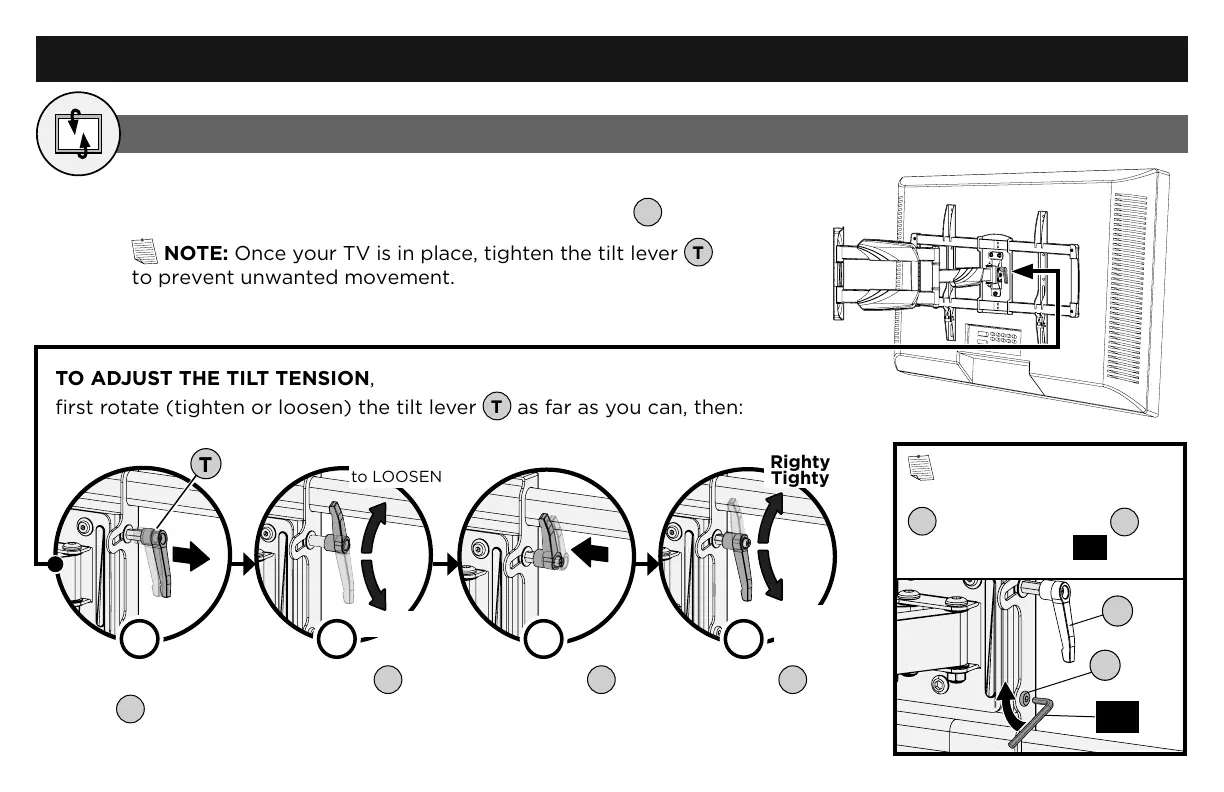 NOTE: Once your TV is in place, tighten the tilt lever T to prevent unwanted movement.

TO ADJUST THE TILT TENSION,
first rotate (tighten or loosen) the tilt lever T as far as you can, then:

T

to LOOSEN

Righty Tighty