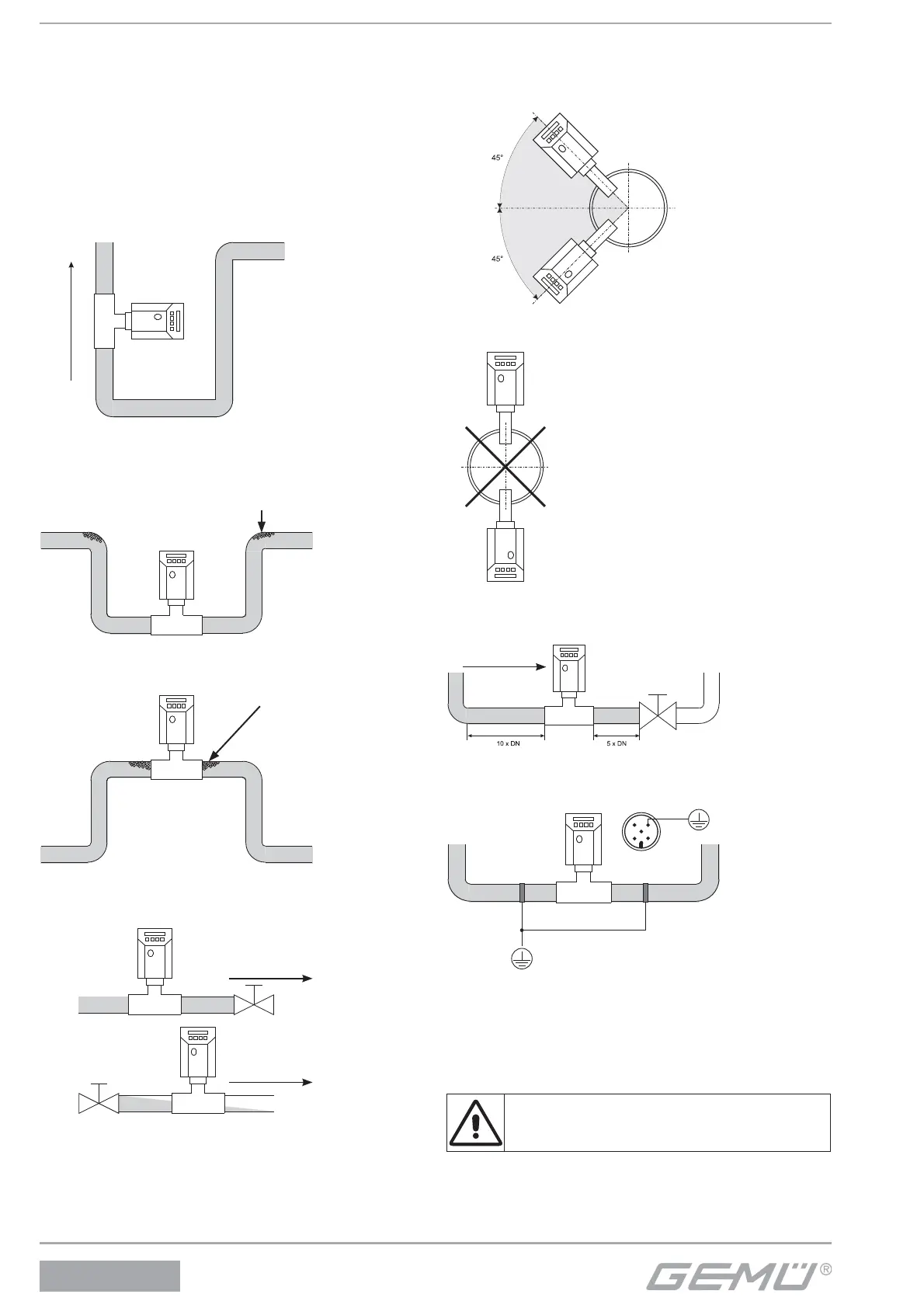 45°

45°

10 x DN

5 x DN

GEMÜ®