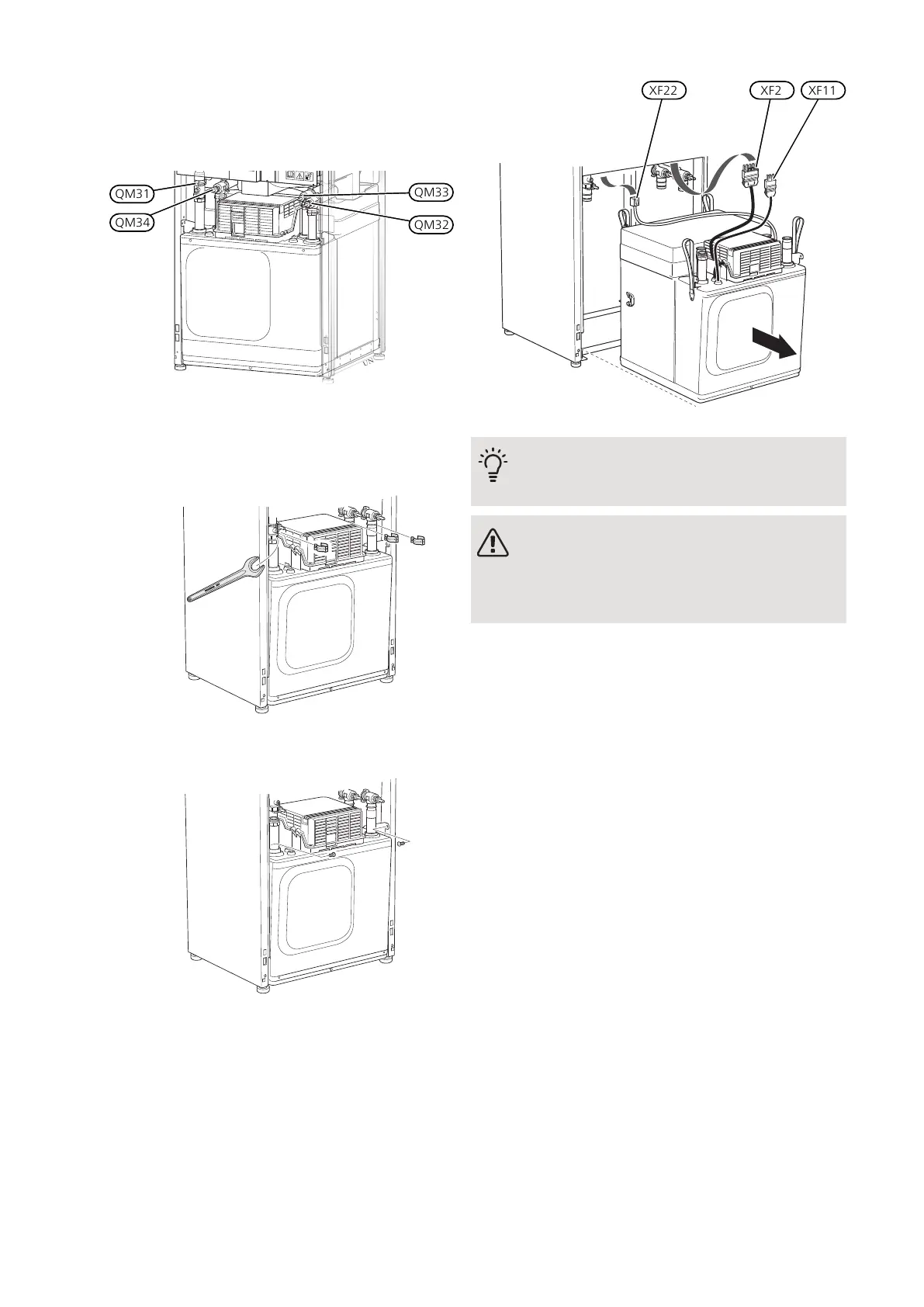 QM31
QM34
QM33
QM32

XF22
XF2
XF11