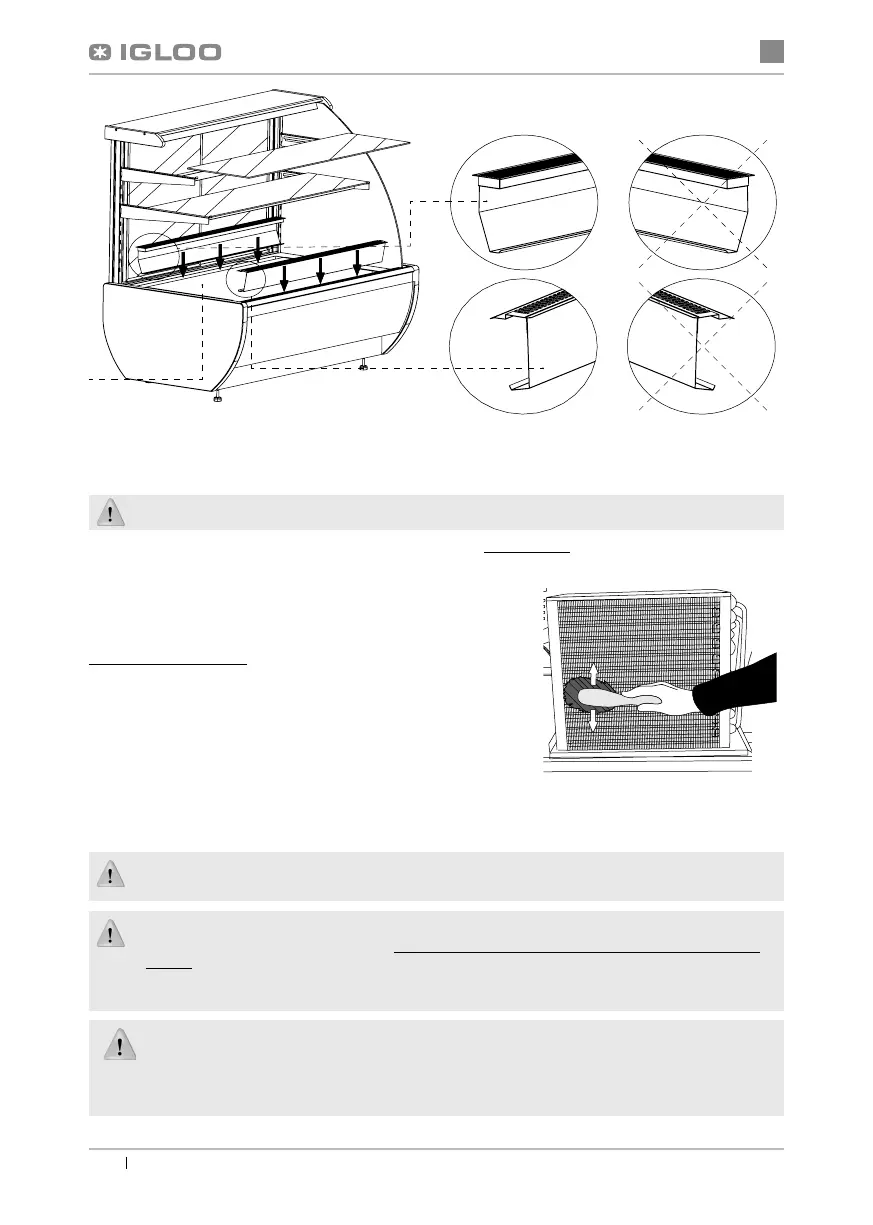 IGLOO