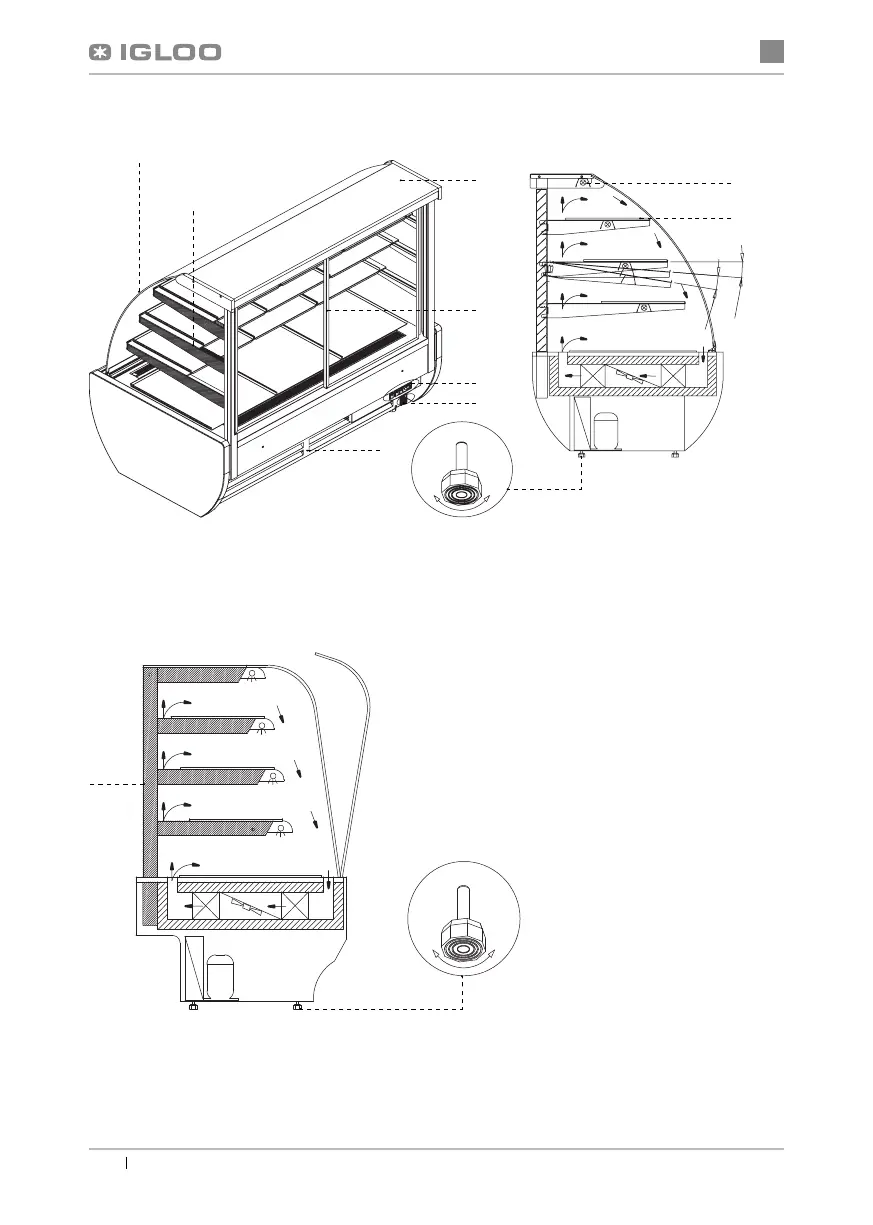 IGLOO