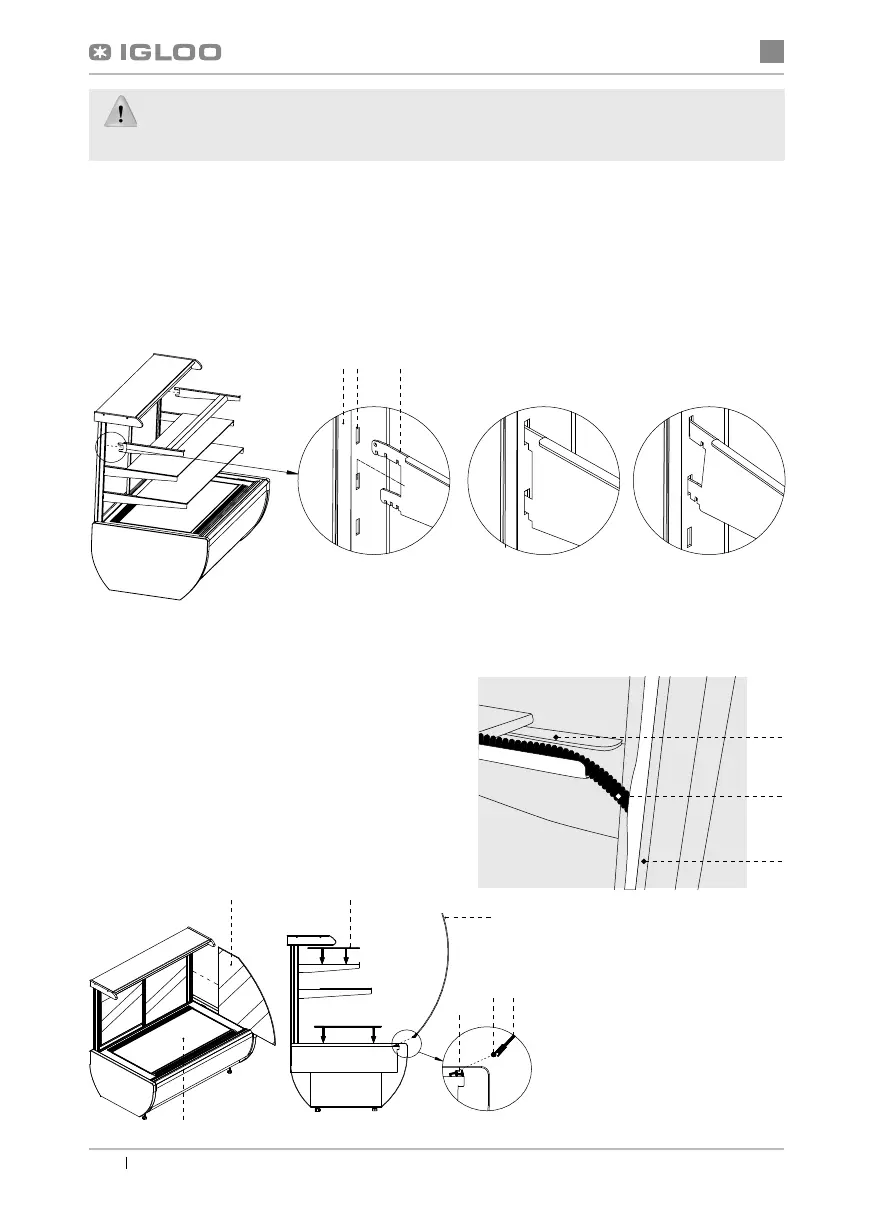 IGLOO