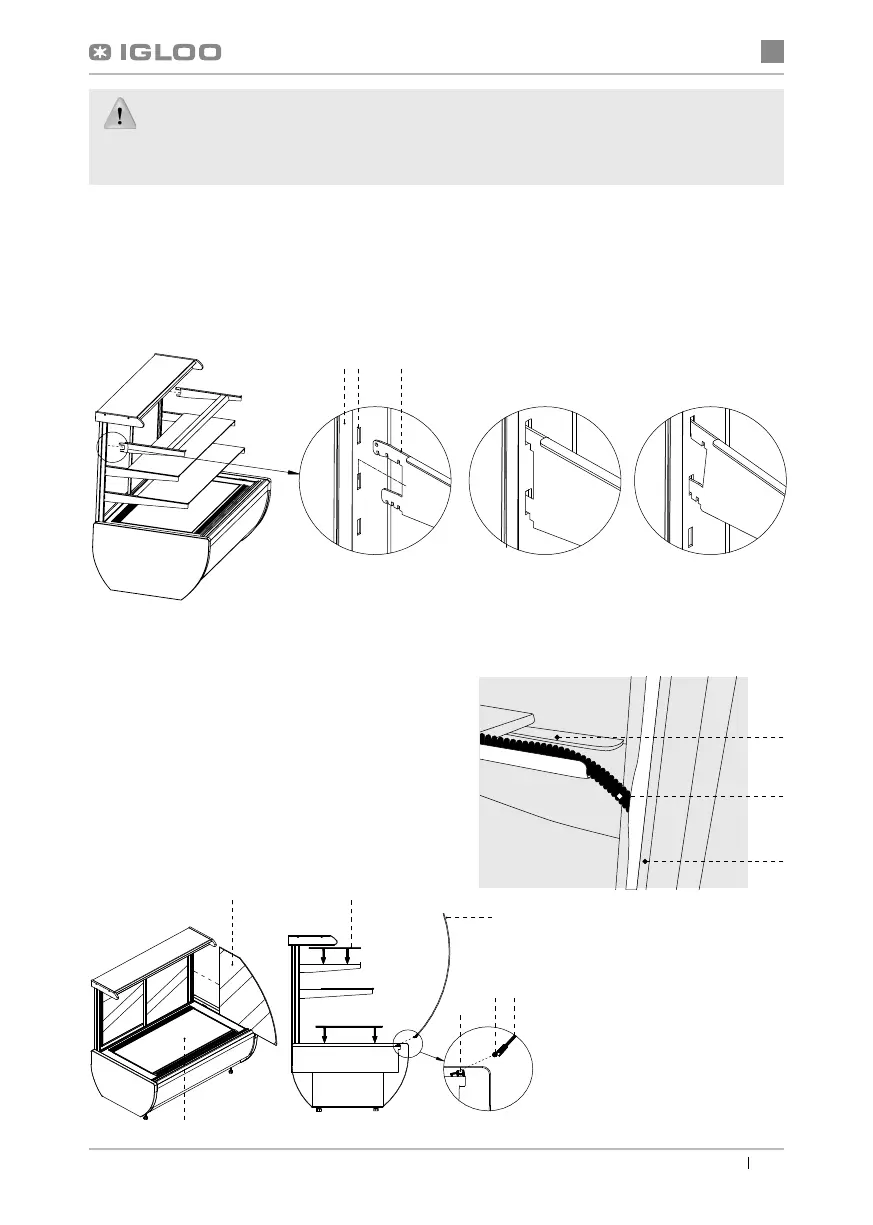 IGLOO