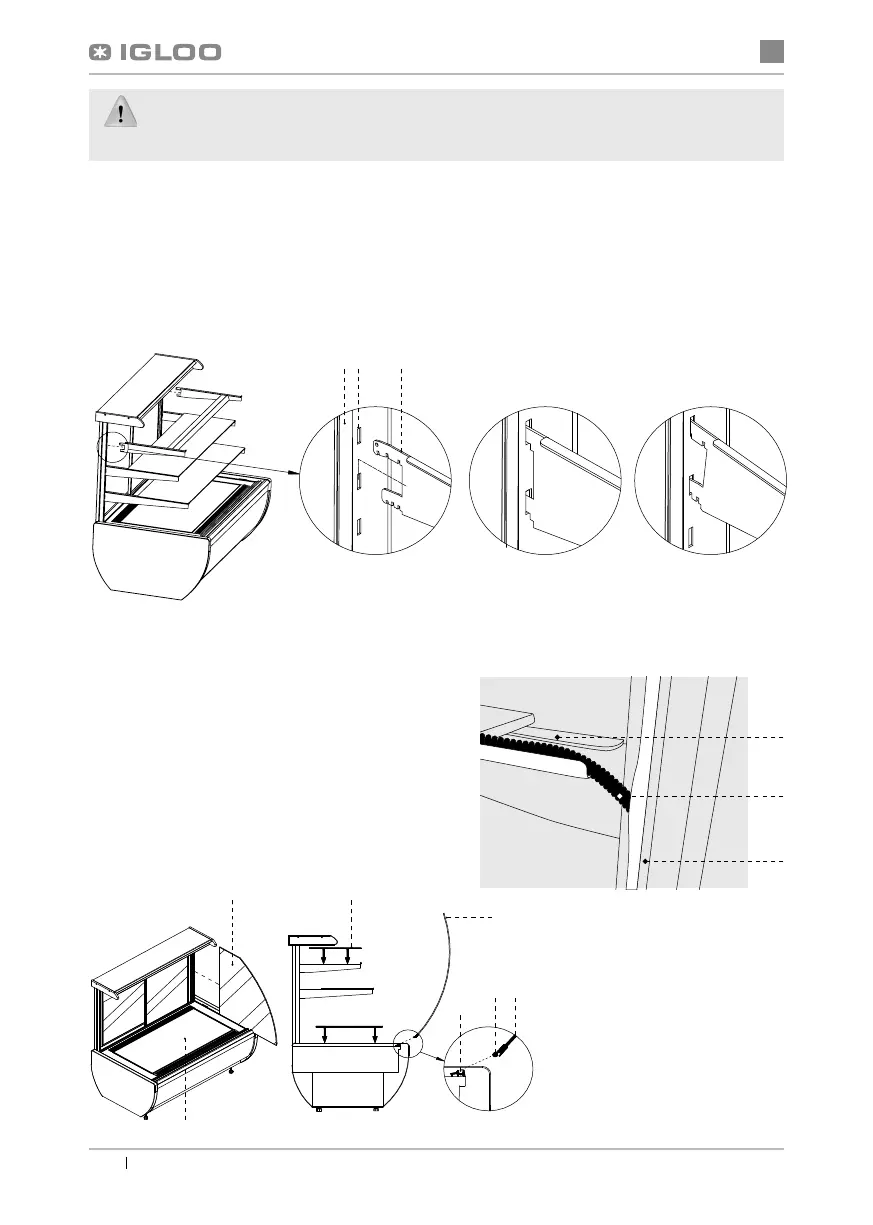 IGLOO