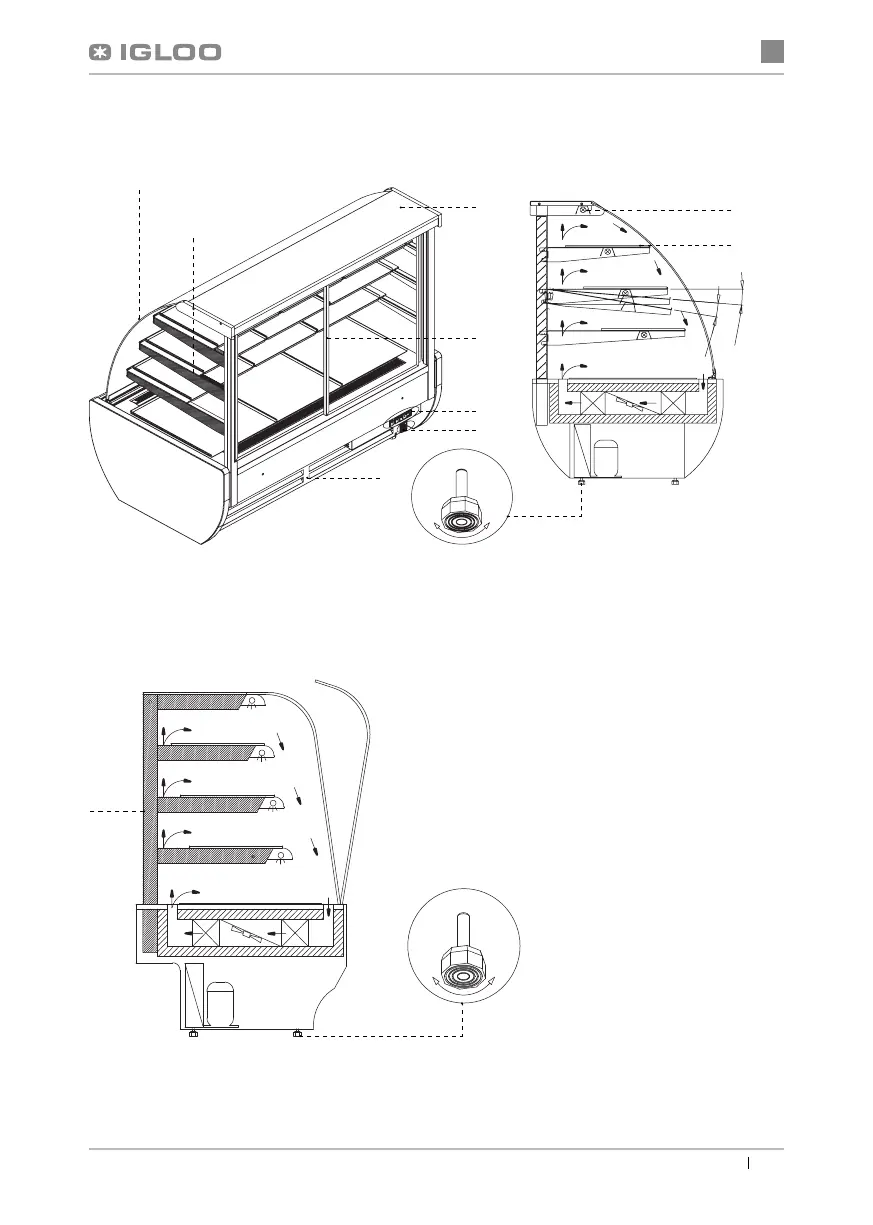 IGLOO