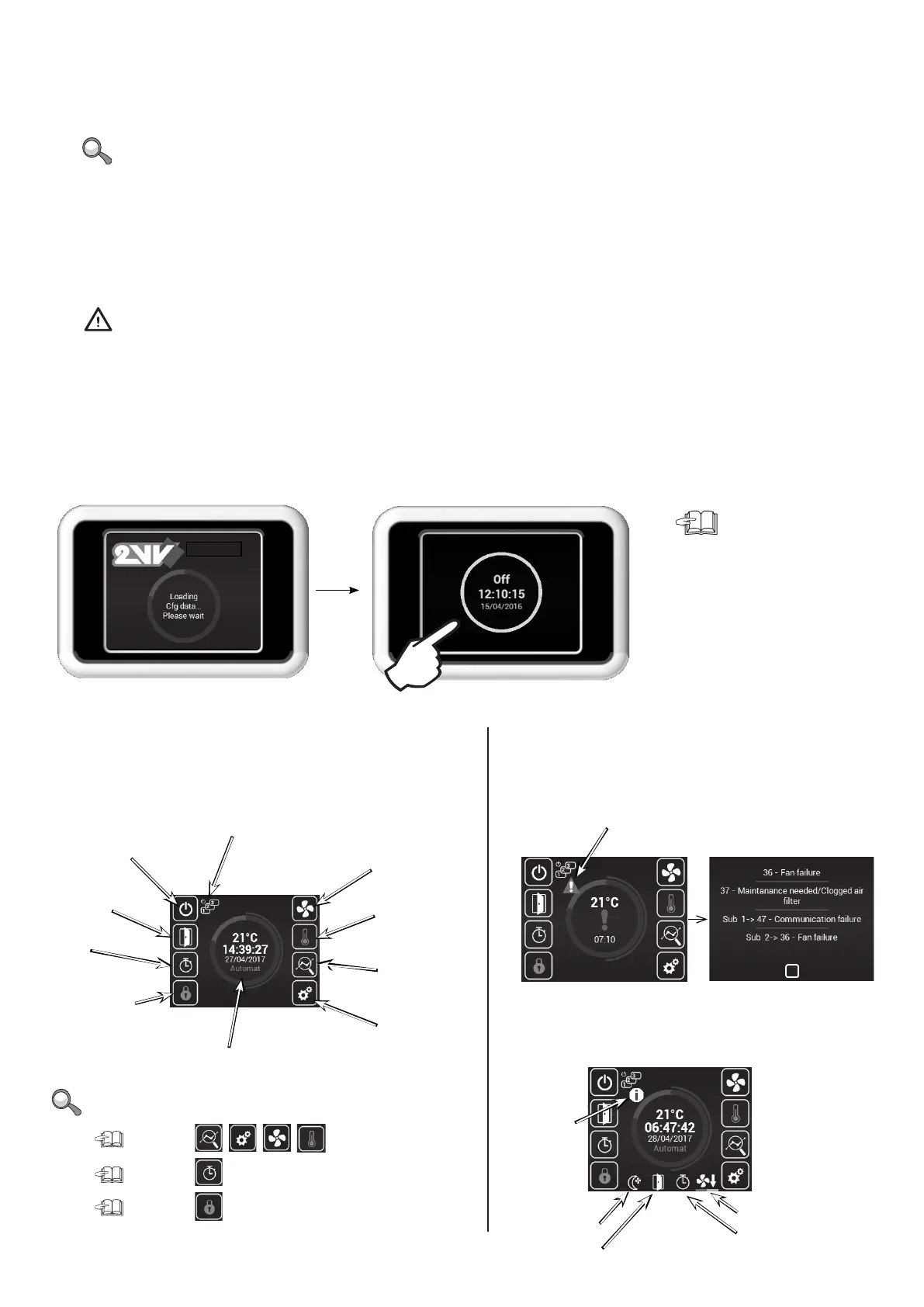 2VV

Loading
Cfg data...
Please wait

Off
12:10:15
15/04/2016

21°C
14:39:27
27/04/2017
Automat

21°C
07:10

36 - Fan failure

37 - Maintanance needed/Clogged air filter

Sub 1-> 47 - Communication failure

Sub 2-> 36 - Fan failure

21°C
06:47:42
28/04/2017
Automat