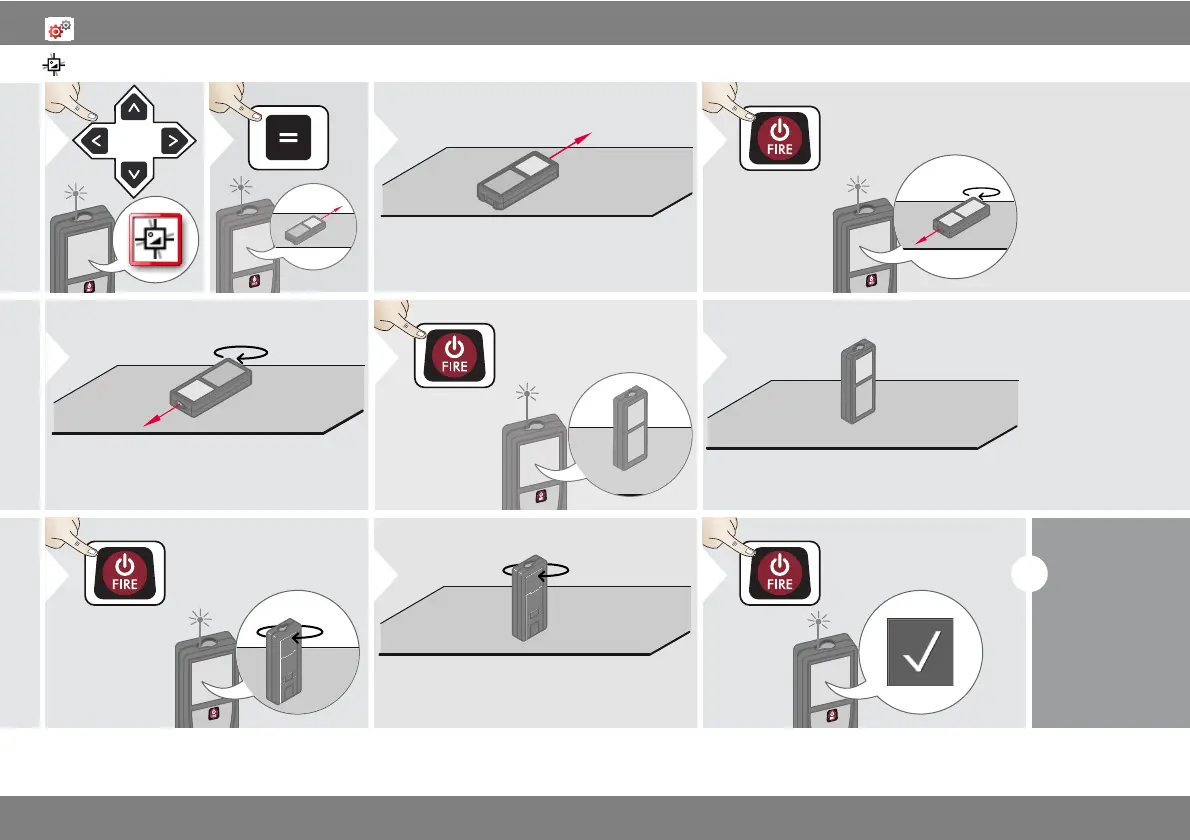 =

FIRE

FIRE

FIRE

FIRE