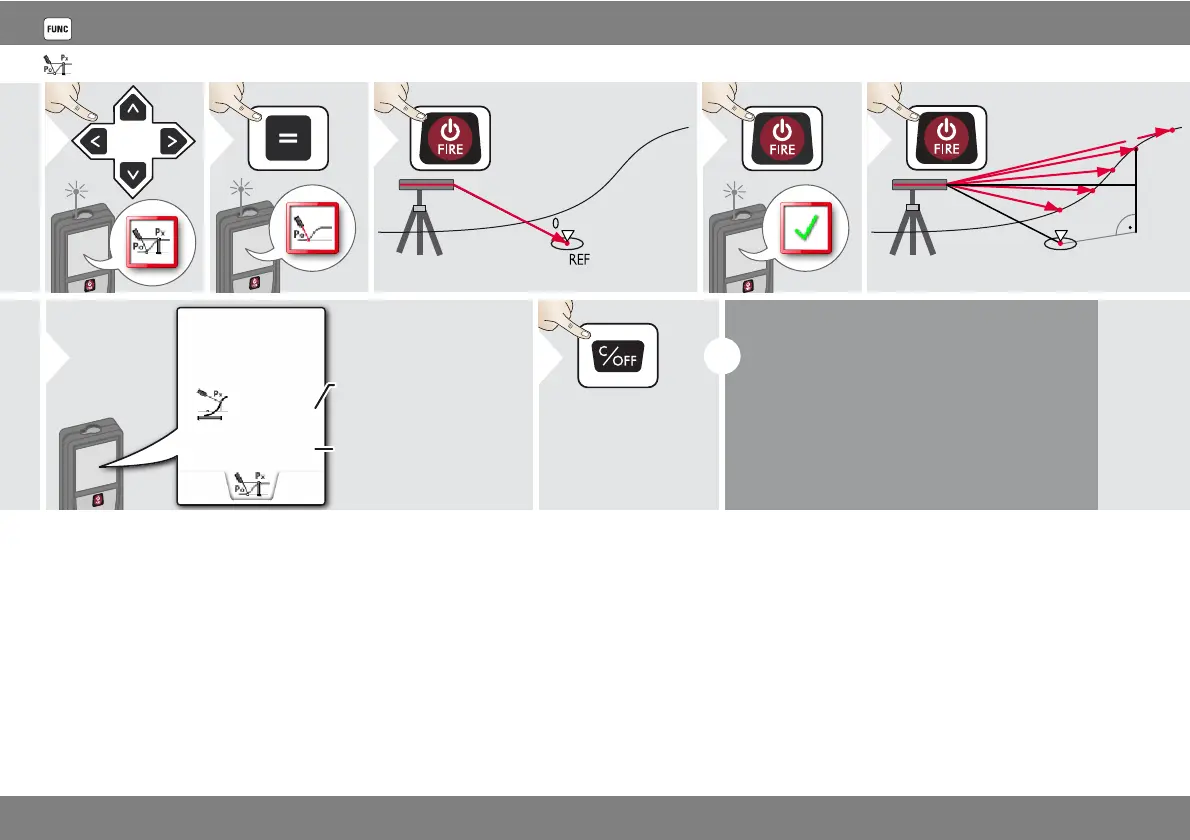 FUNC

FIRE

0

REF

FIRE

FIRE

C/OFF