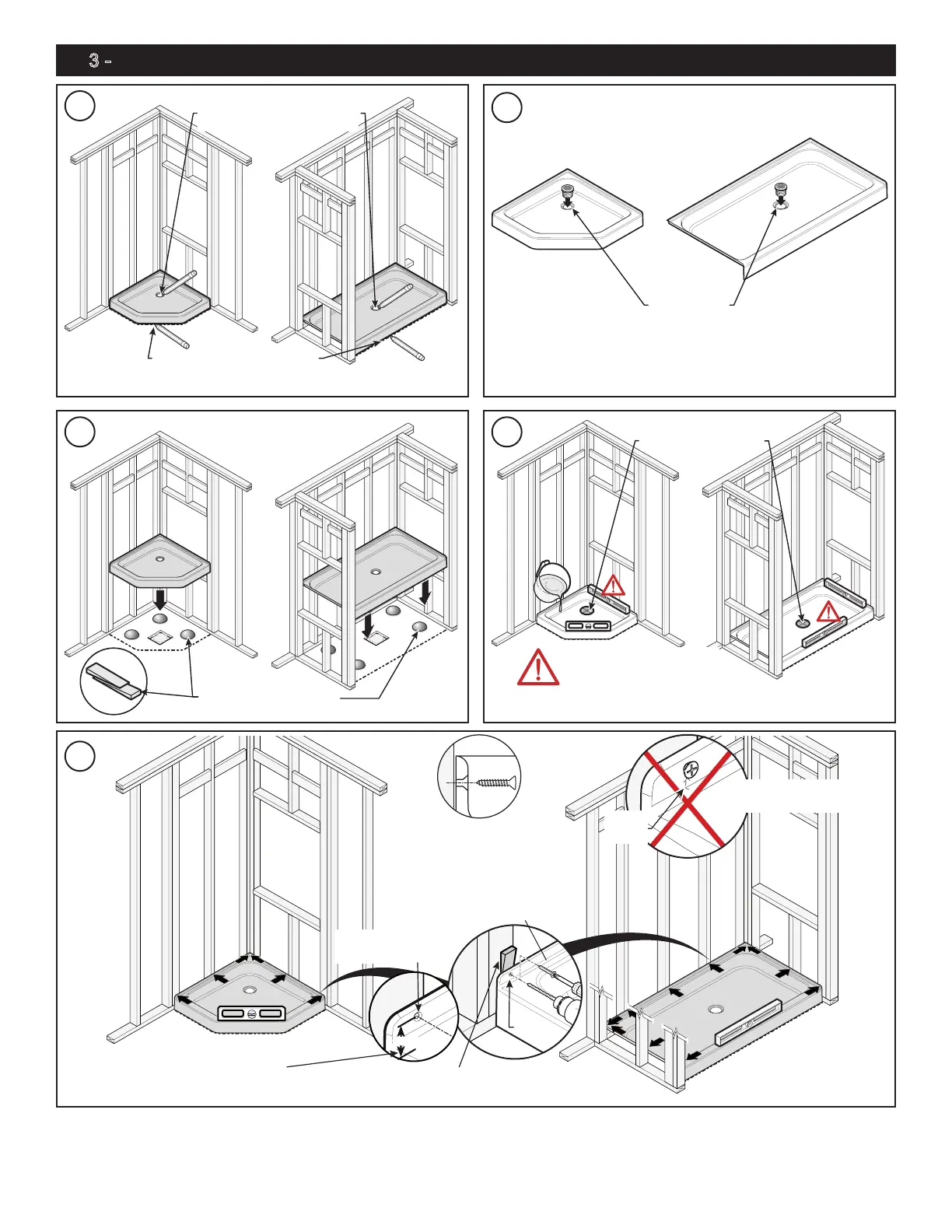 3 -