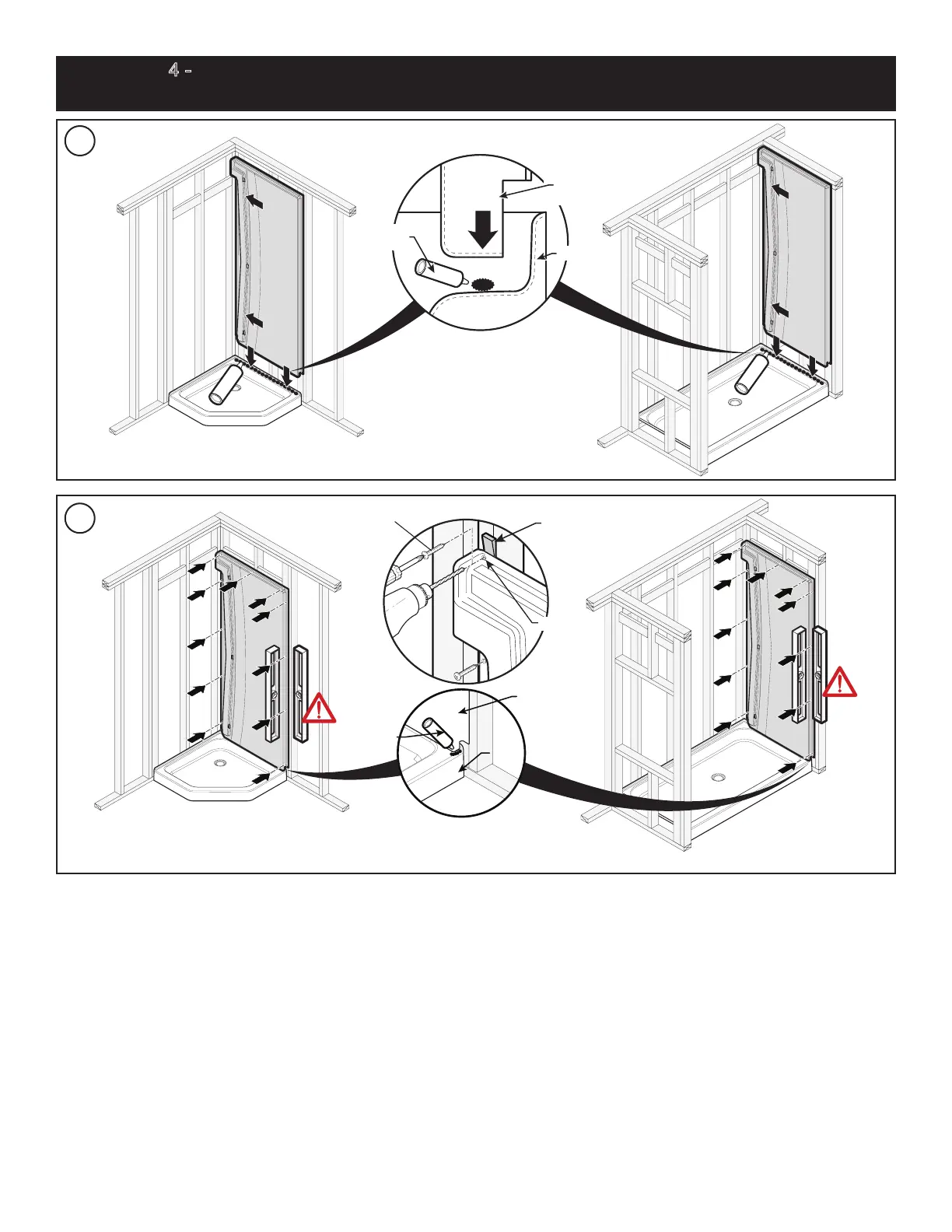 4 -