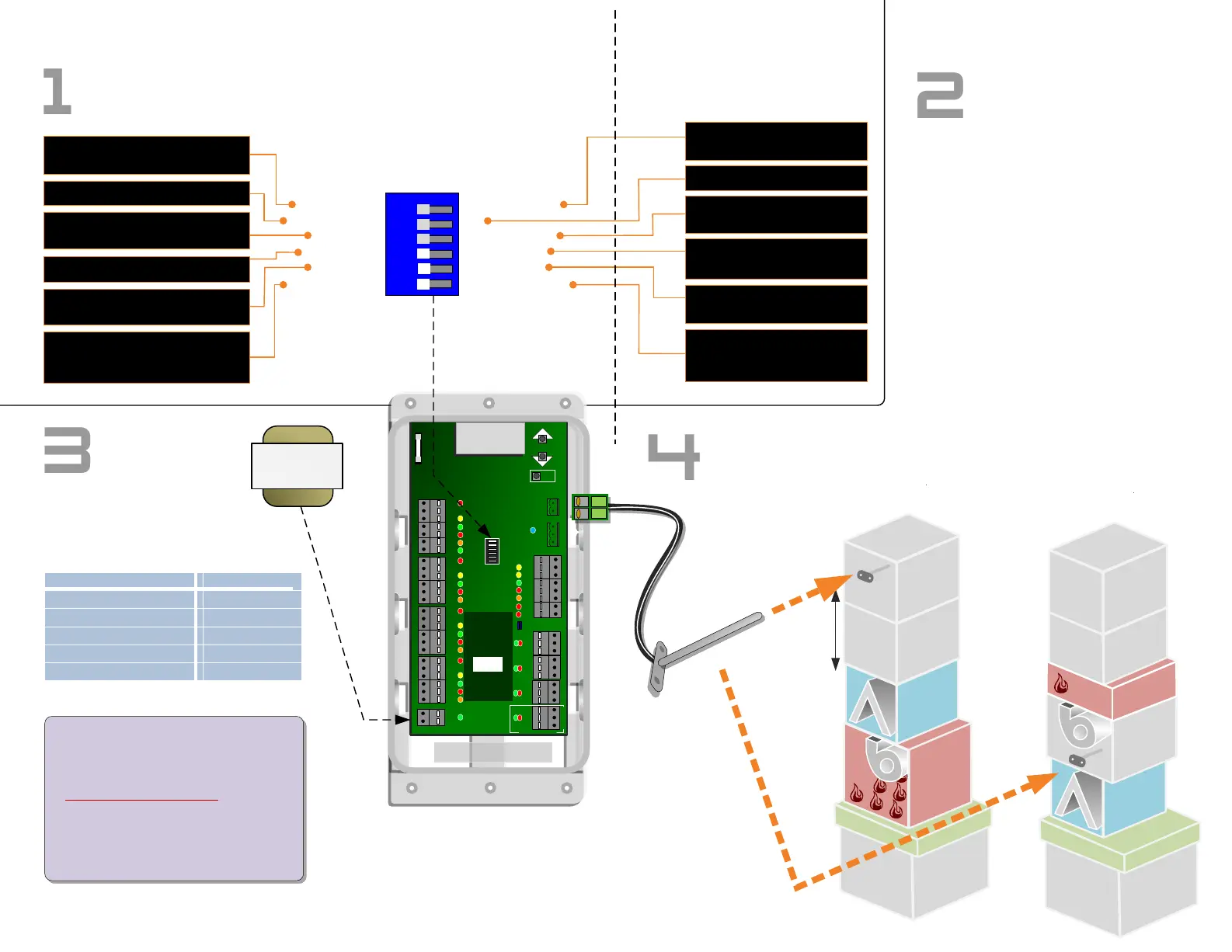 1

2

3

4