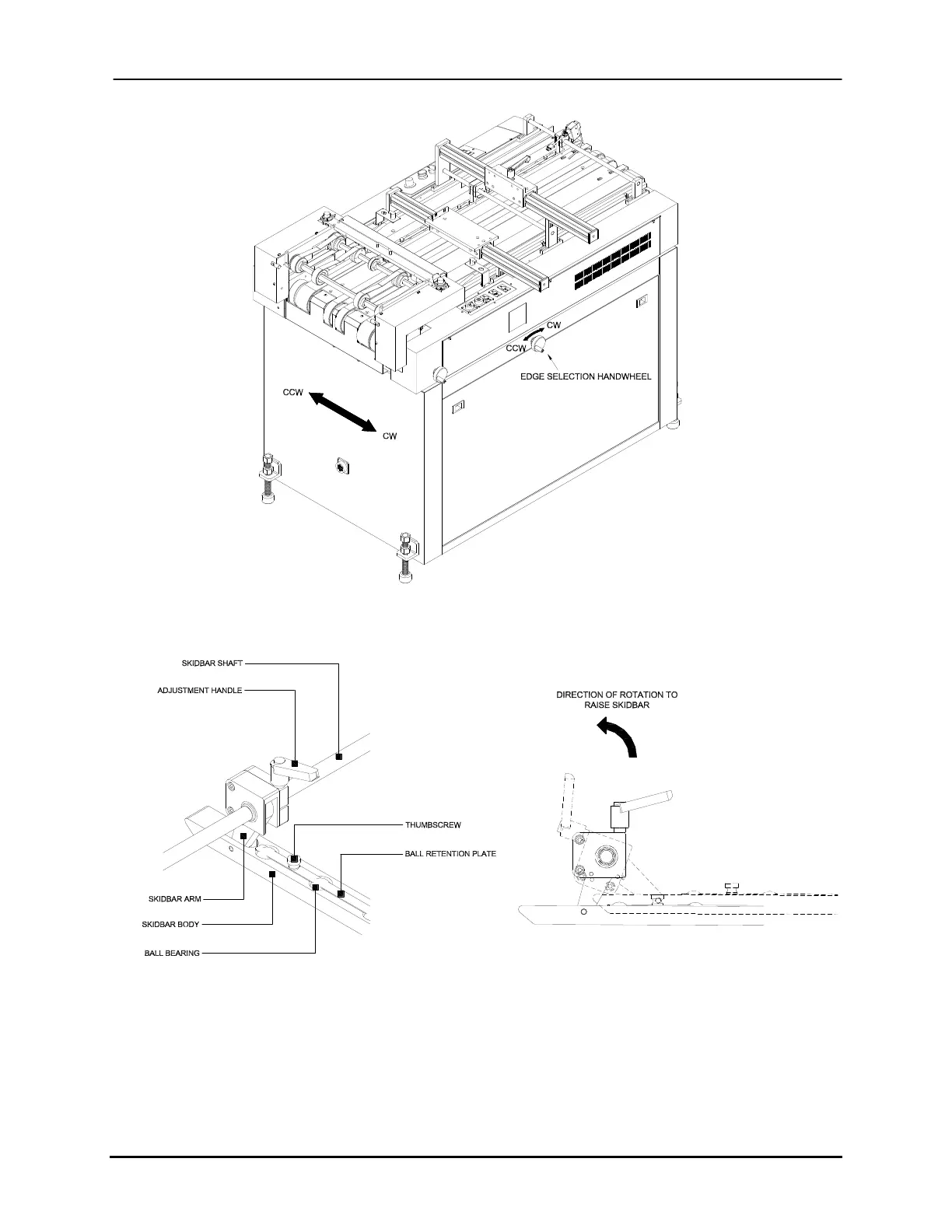 CW
CCW
EDGE SELECTION HANDWHEEL
CCW
CW

SKIDBAR SHAFT
ADJUSTMENT HANDLE
THUMBSCREW
BALL RETENTION PLATE
SKIDBAR ARM
SKIDBAR BODY
BALL BEARING

DIRECTION OF ROTATION TO RAISE SKIDBAR