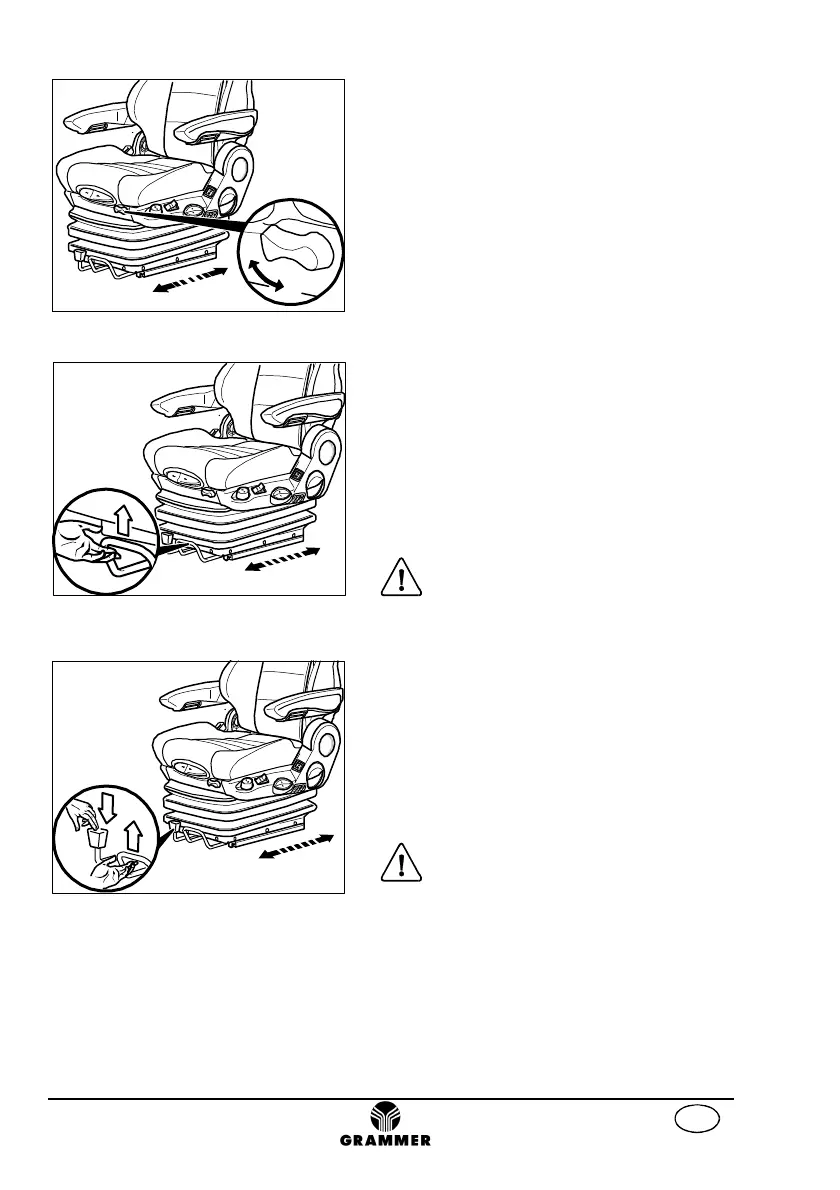 GRAMMER