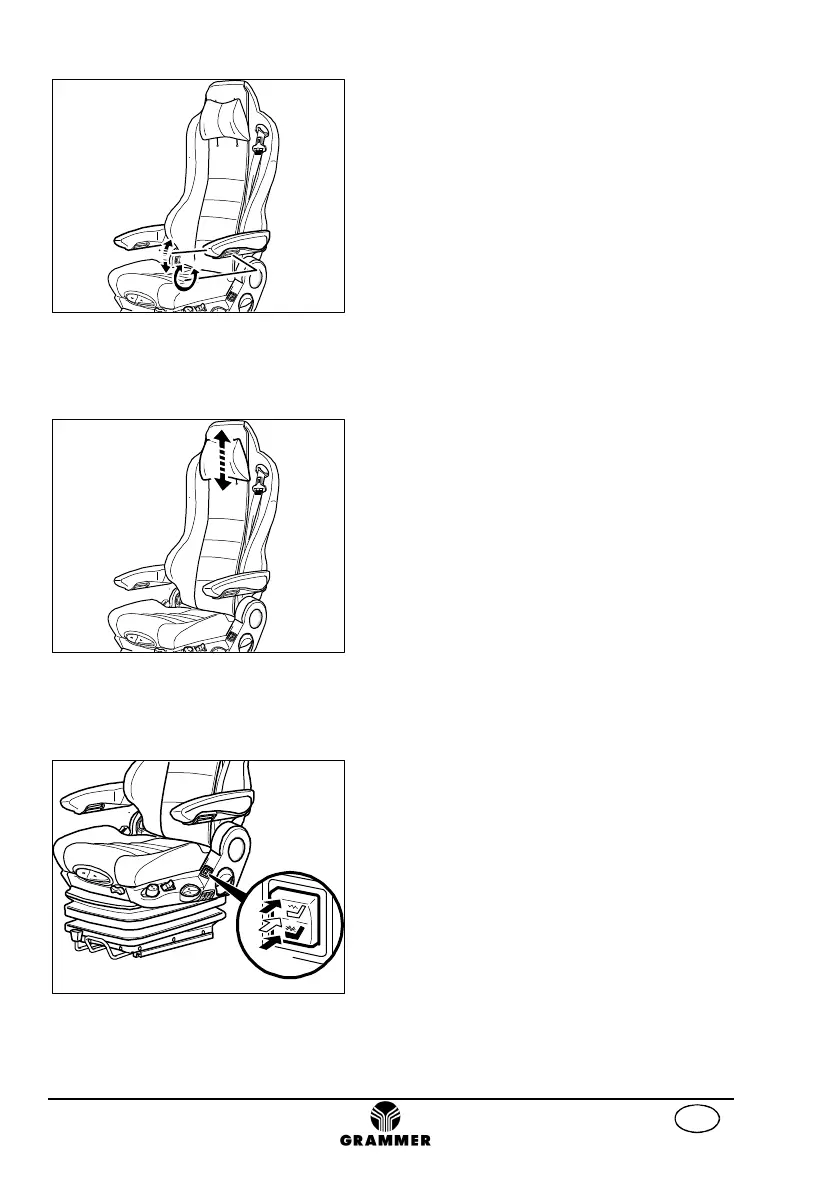 GRAMMER