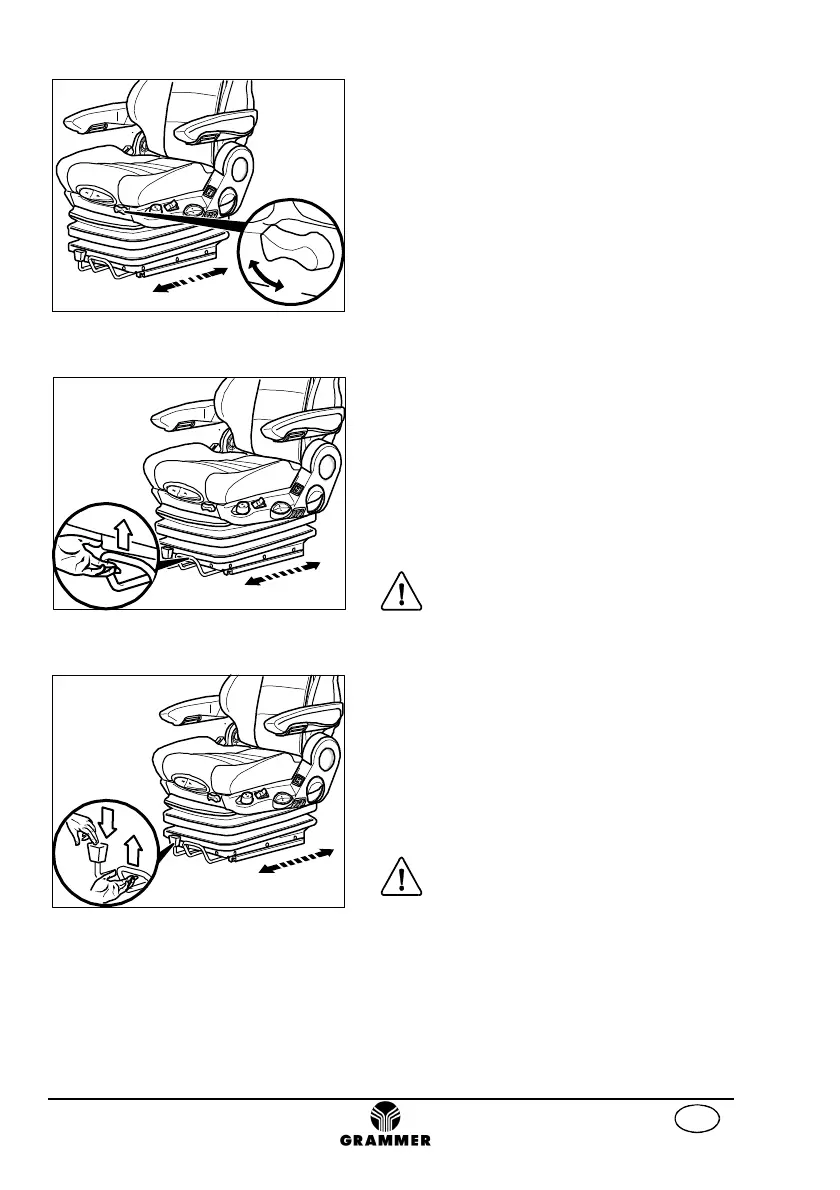 GRAMMER