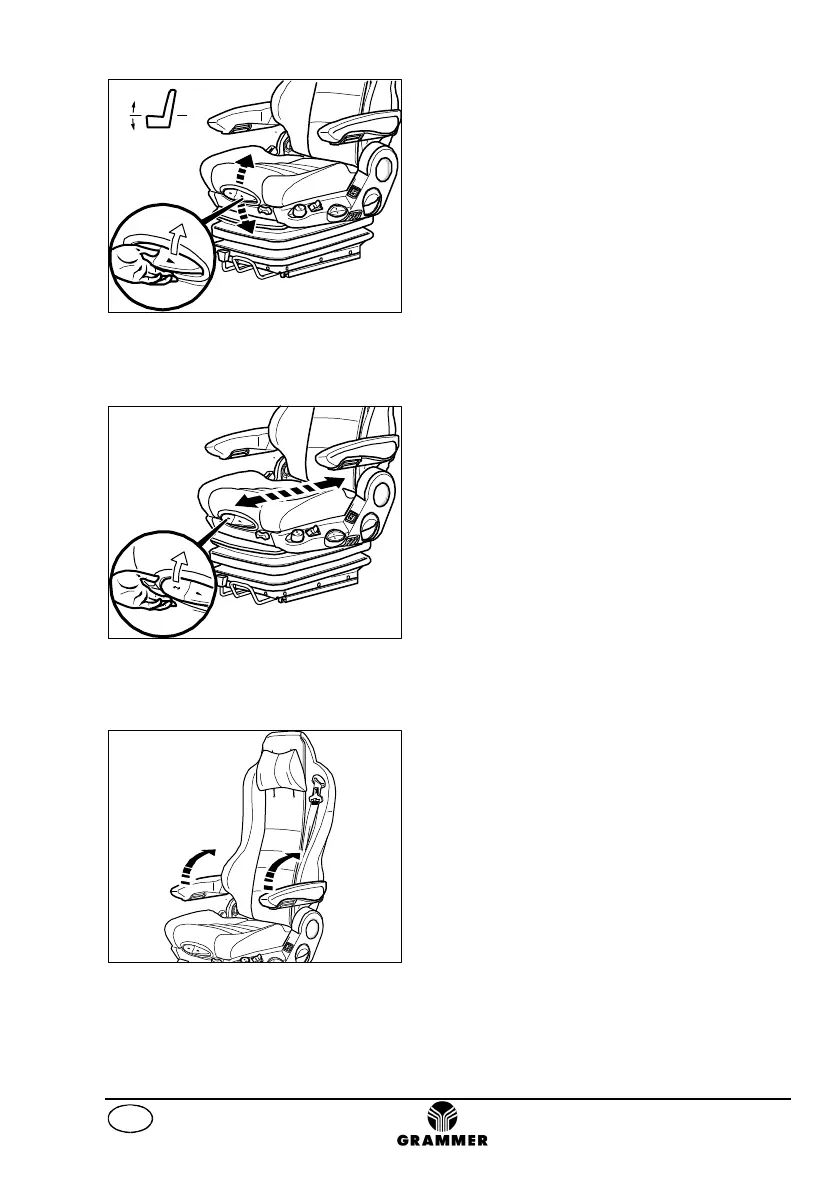 GRAMMER