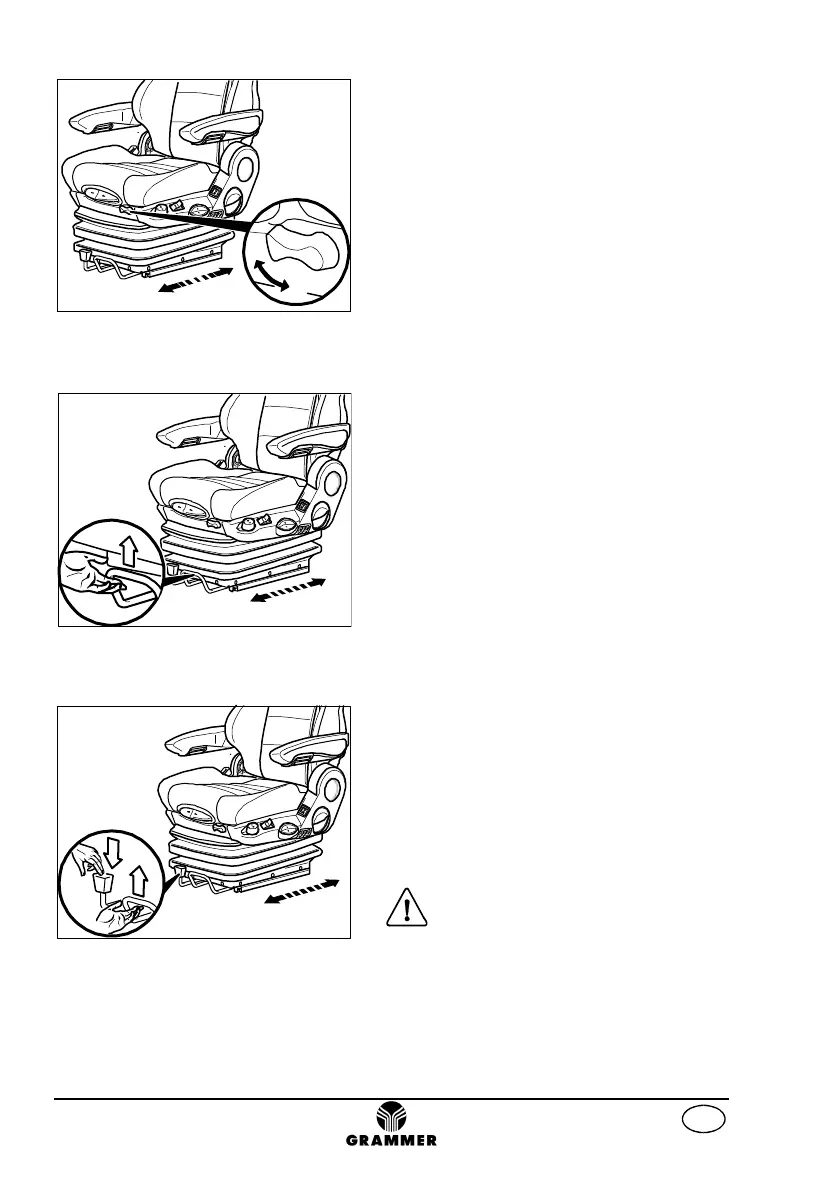 GRAMMER