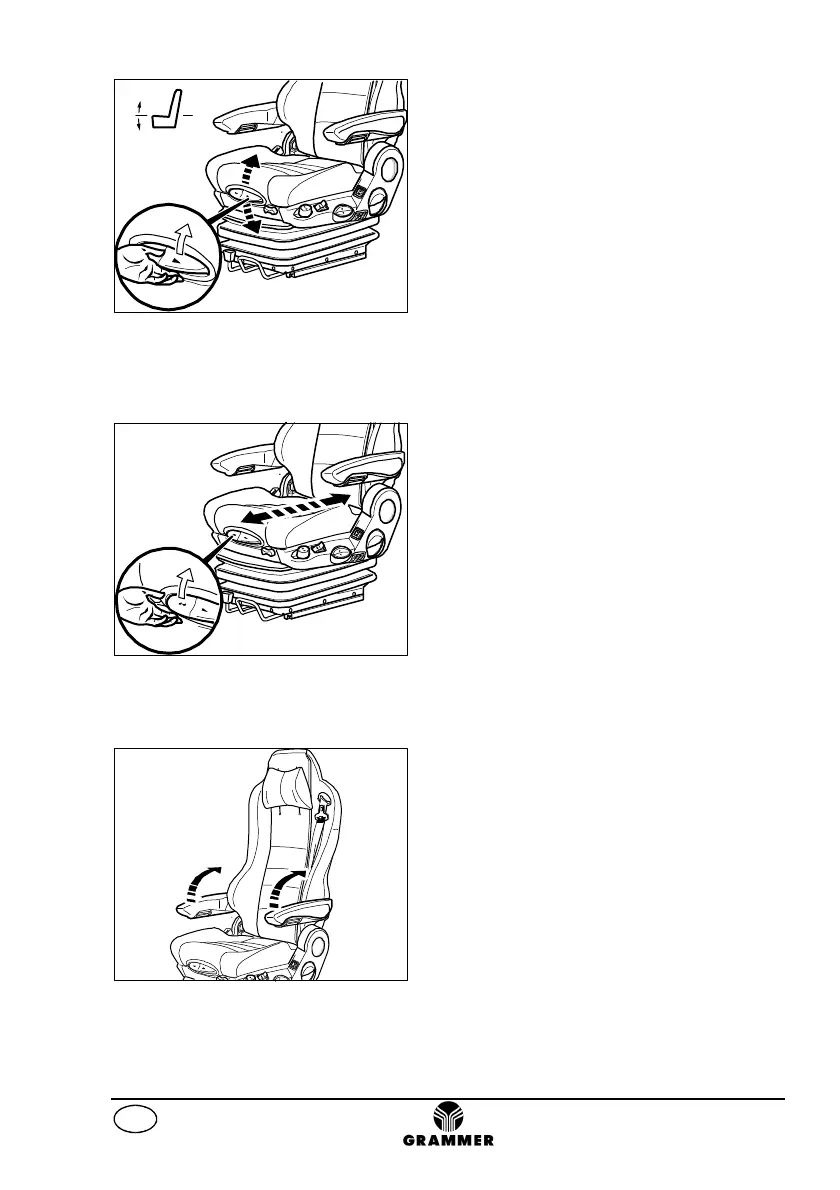 GRAMMER