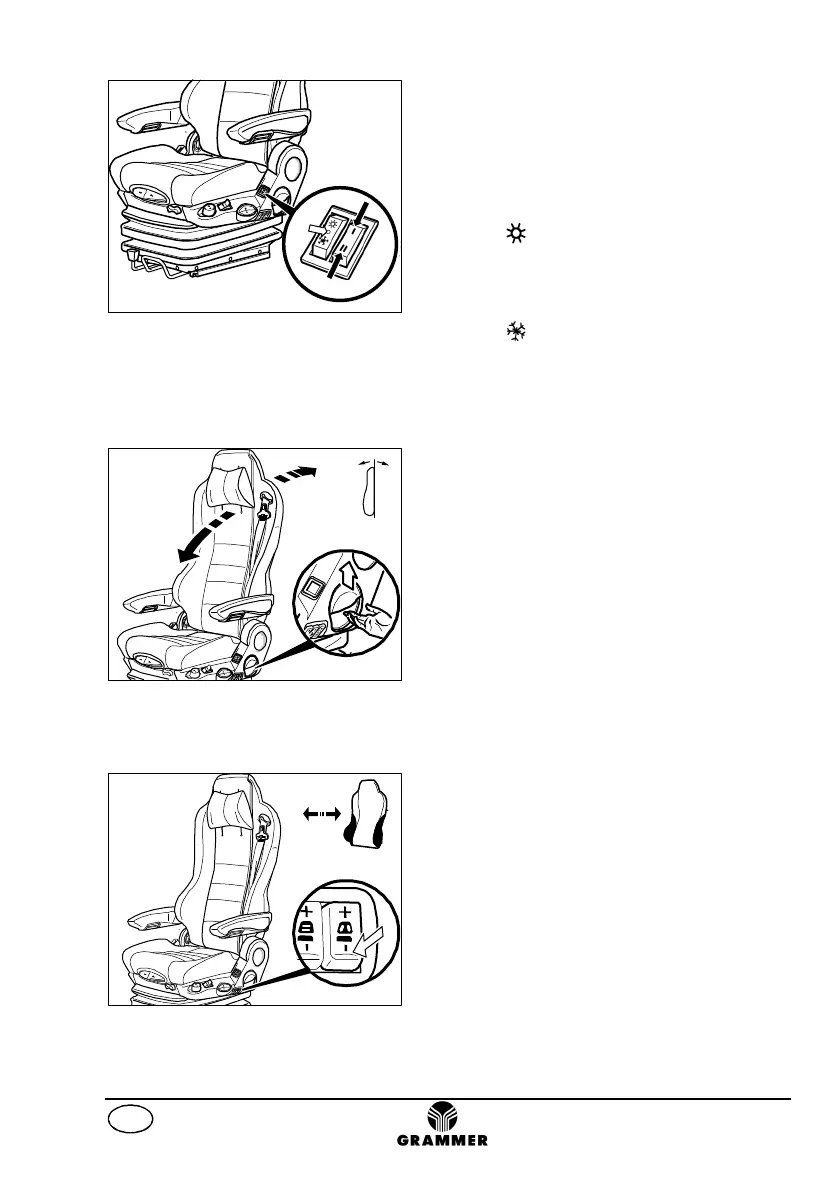 +
-
+
-
GRAMMER