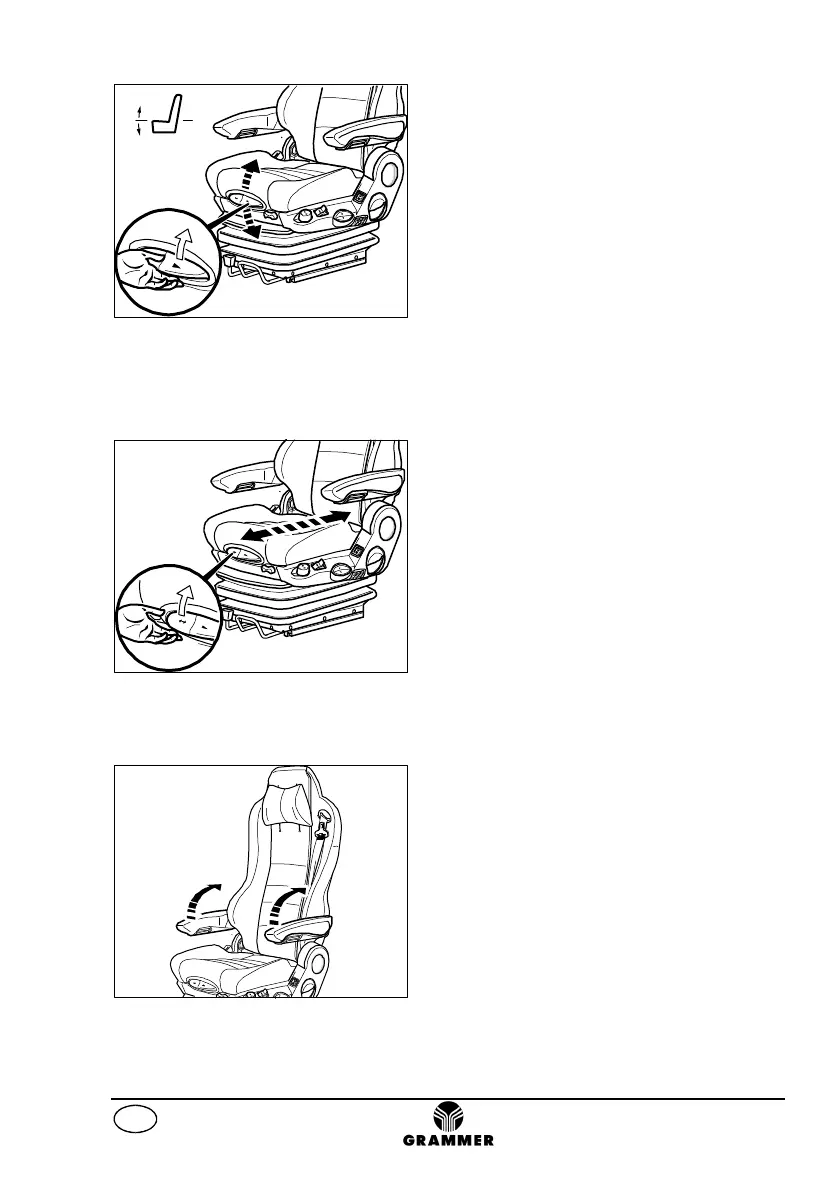 GRAMMER