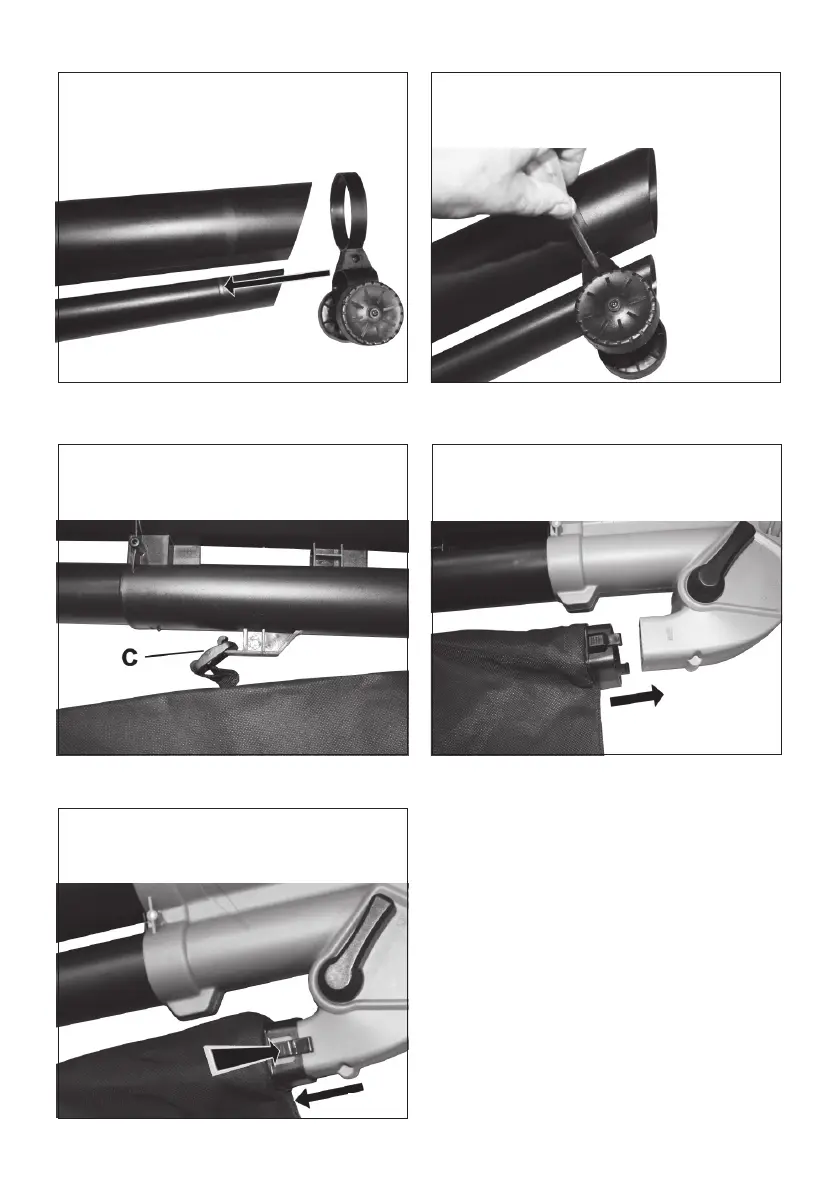 C