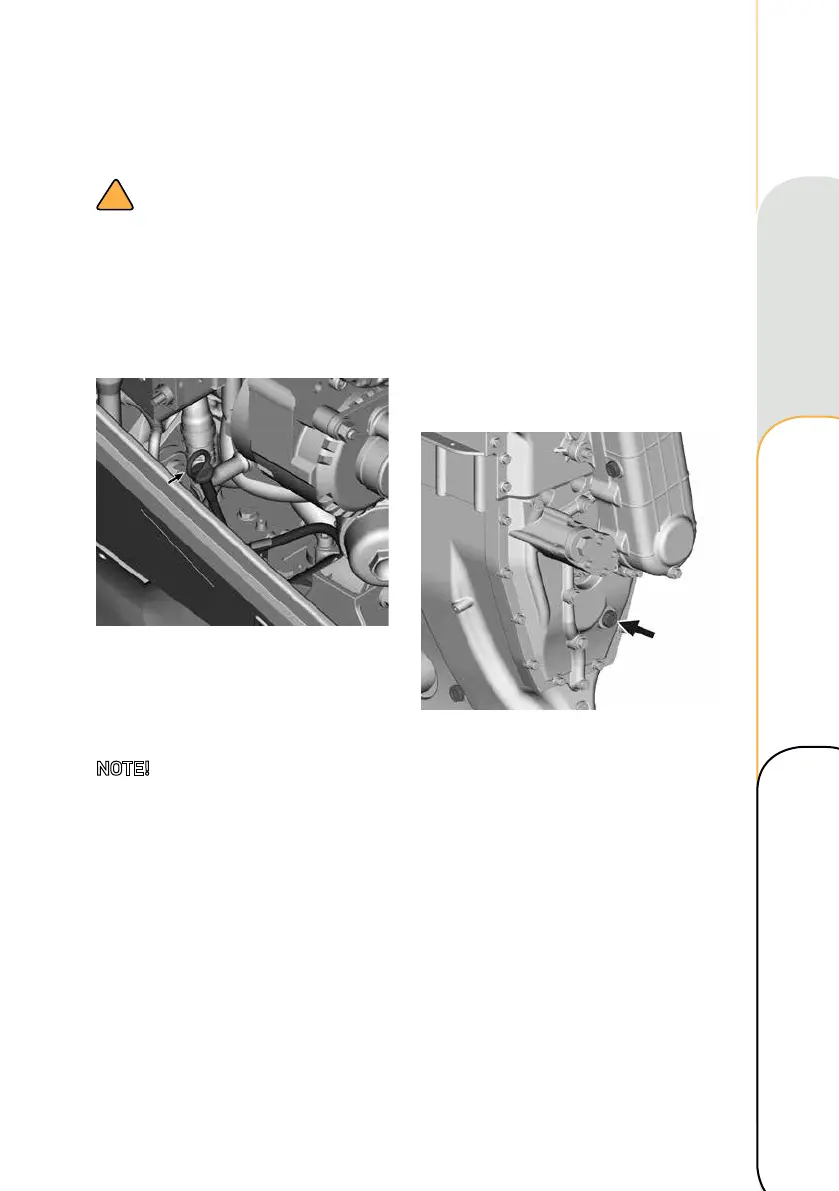 NOTE!