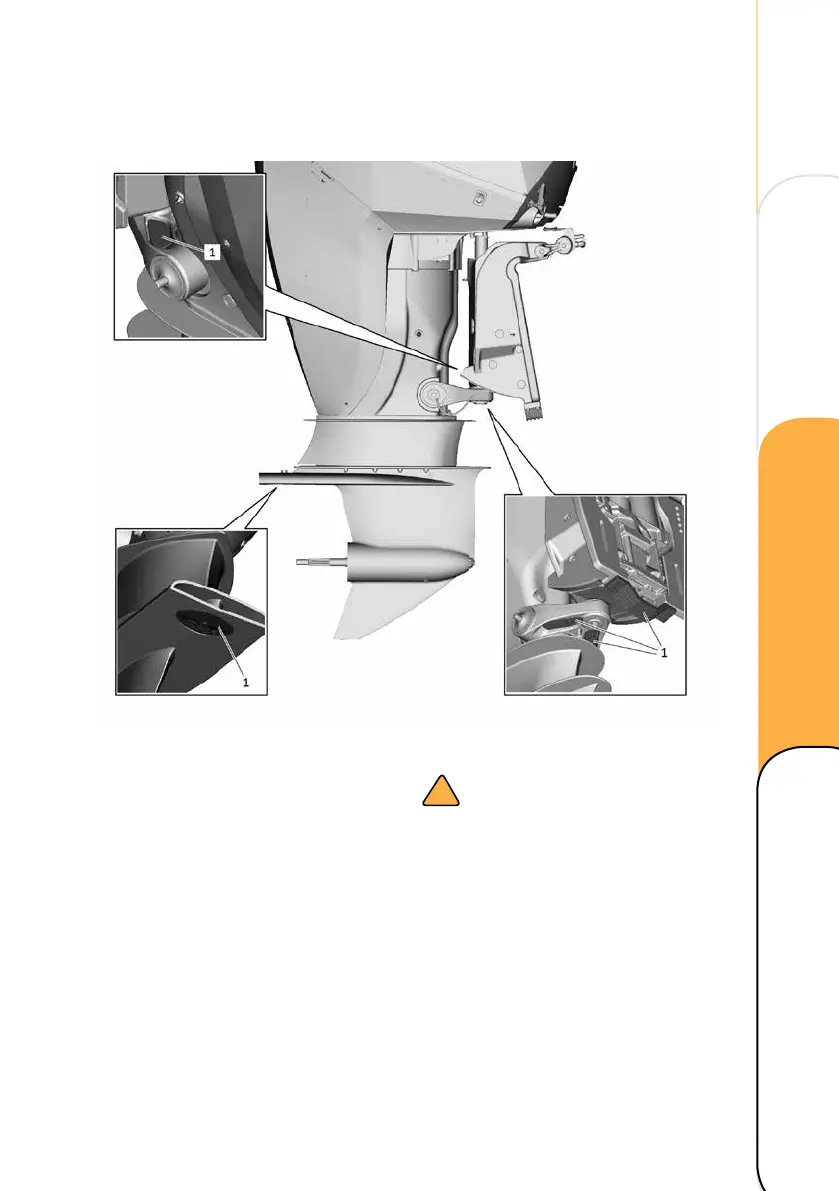 1

1

1