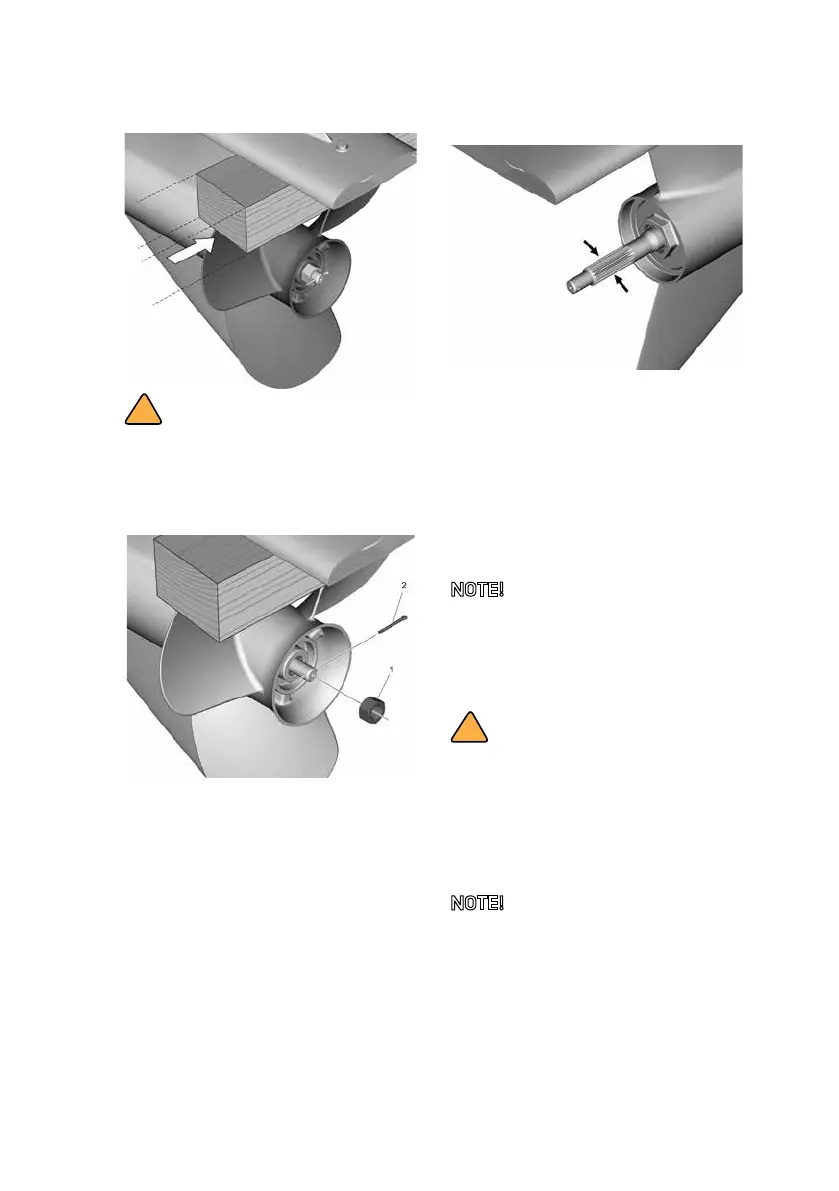 2

1

NOTE!

NOTE!