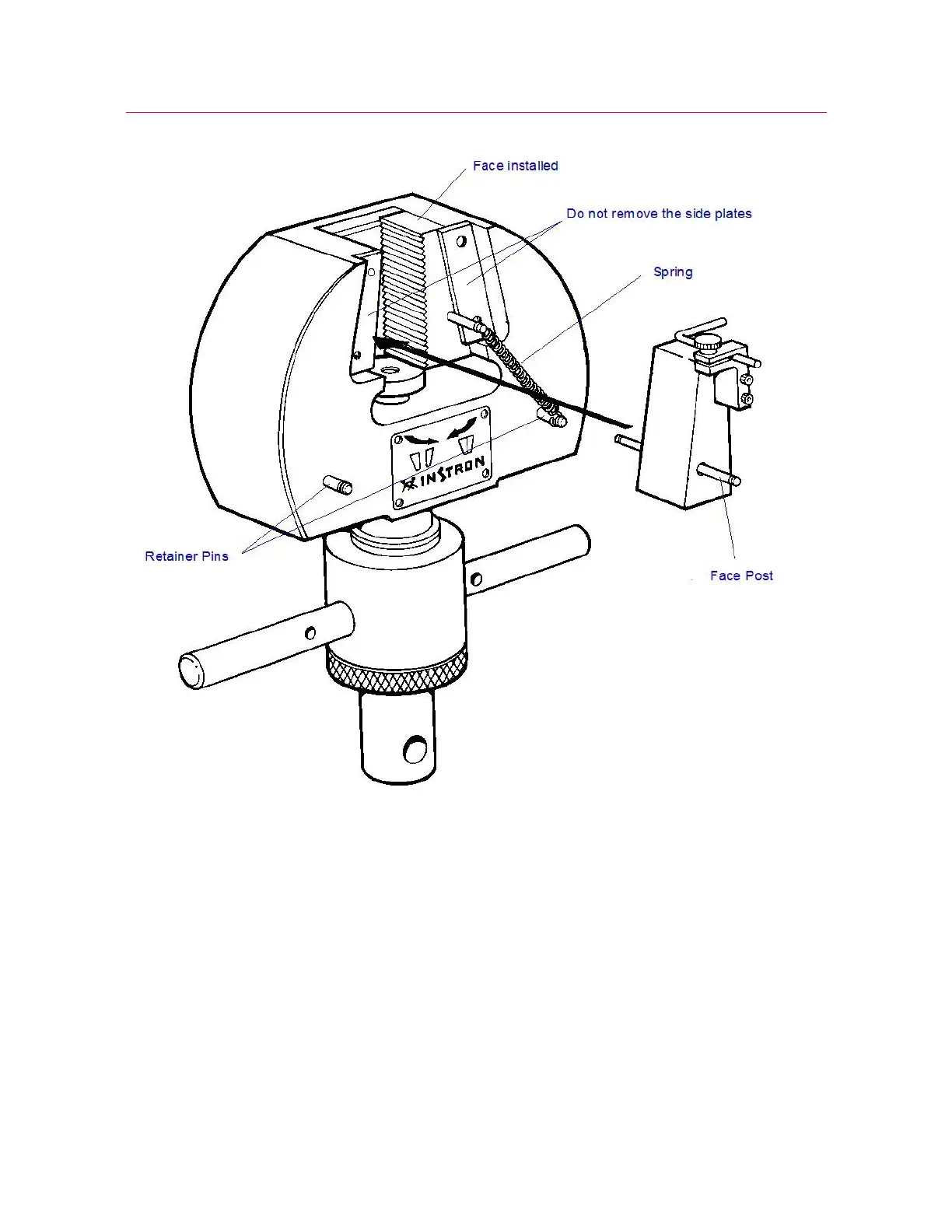 Face installed

Do not remove the side plates

Spring

INSTRON

Retainer Pins

Face Post