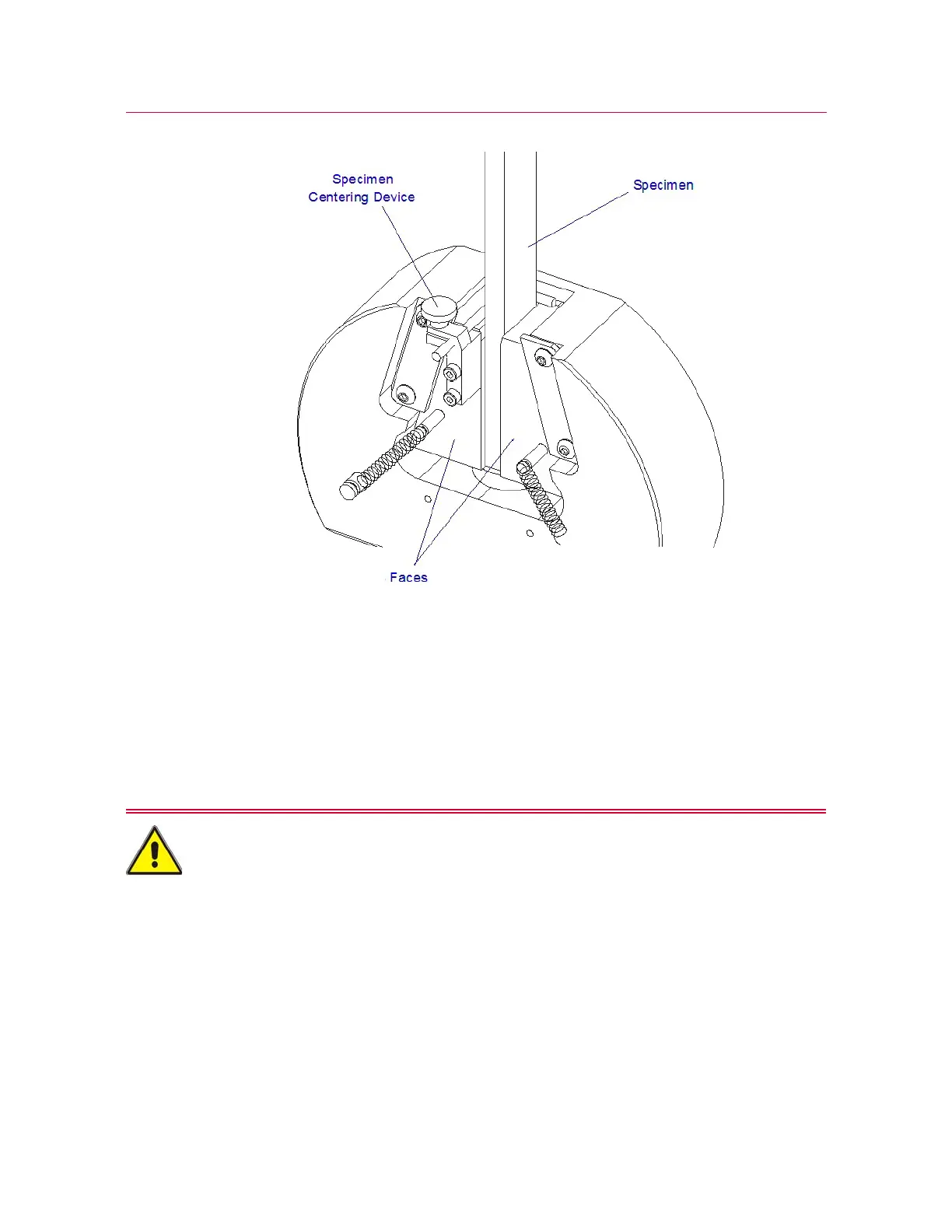 Specimen
Centering Device

Specimen

Faces