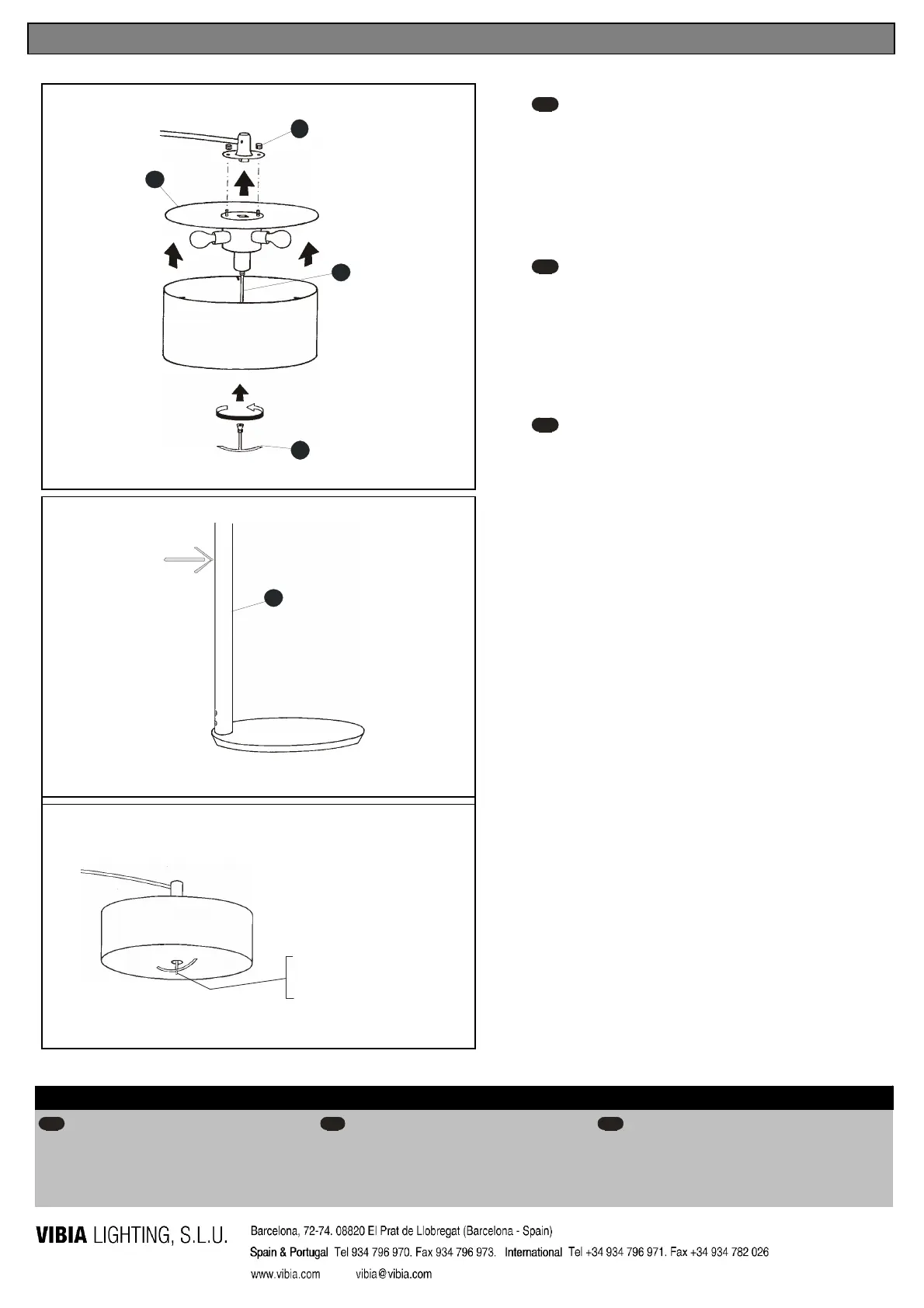 VIBIA LIGHTING, S.L.U.

Barcelona, 72-74. 08820 El Prat de Llobregat (Barcelona - Spain)

Spain & Portugal Tel 934 796 970. Fax 934 796 973. International Tel +34 934 796 971. Fax +34 934 782 026

www.vibia.com vibia@vibia.com