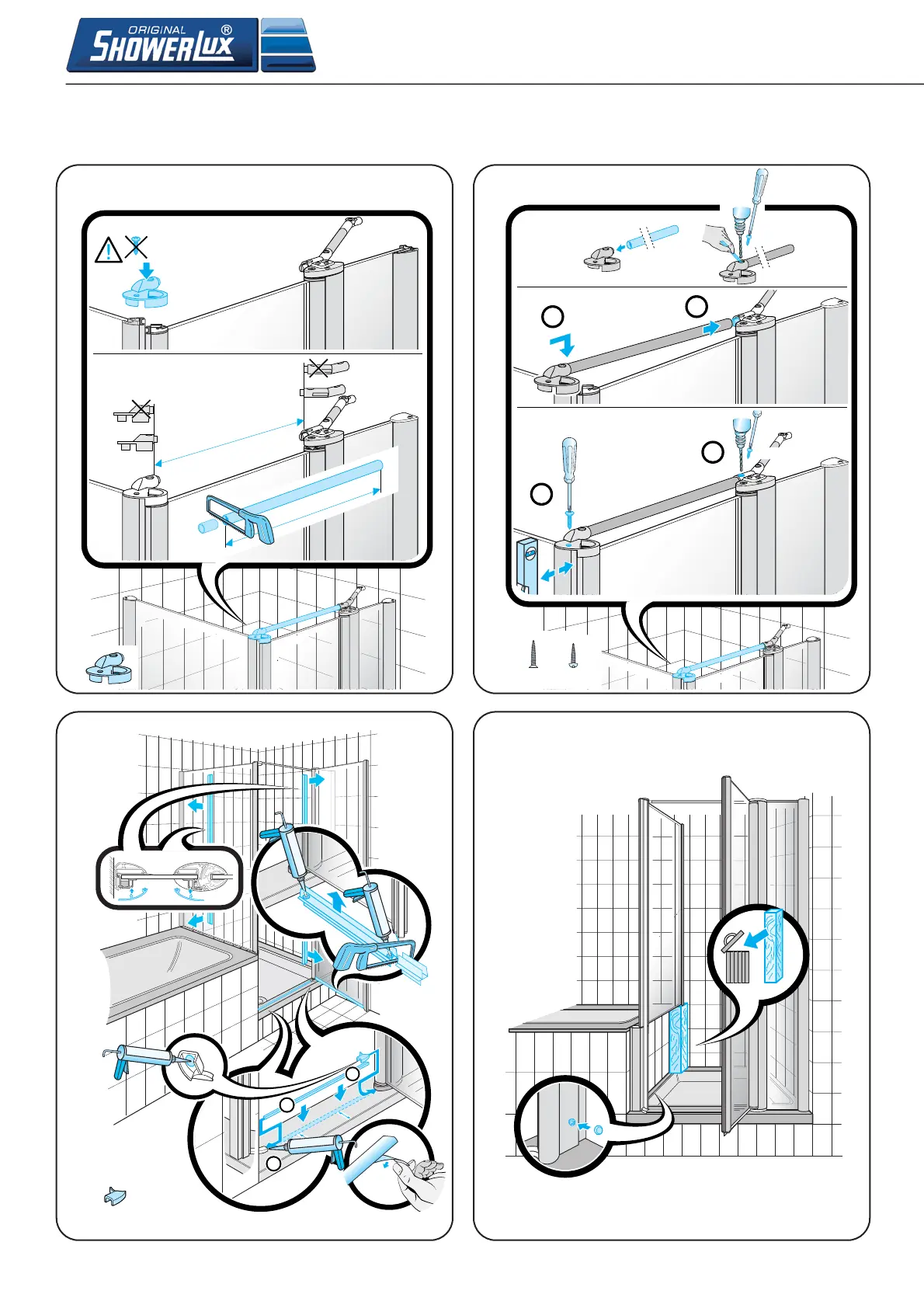 ORIGINAL SHOWERLUX®