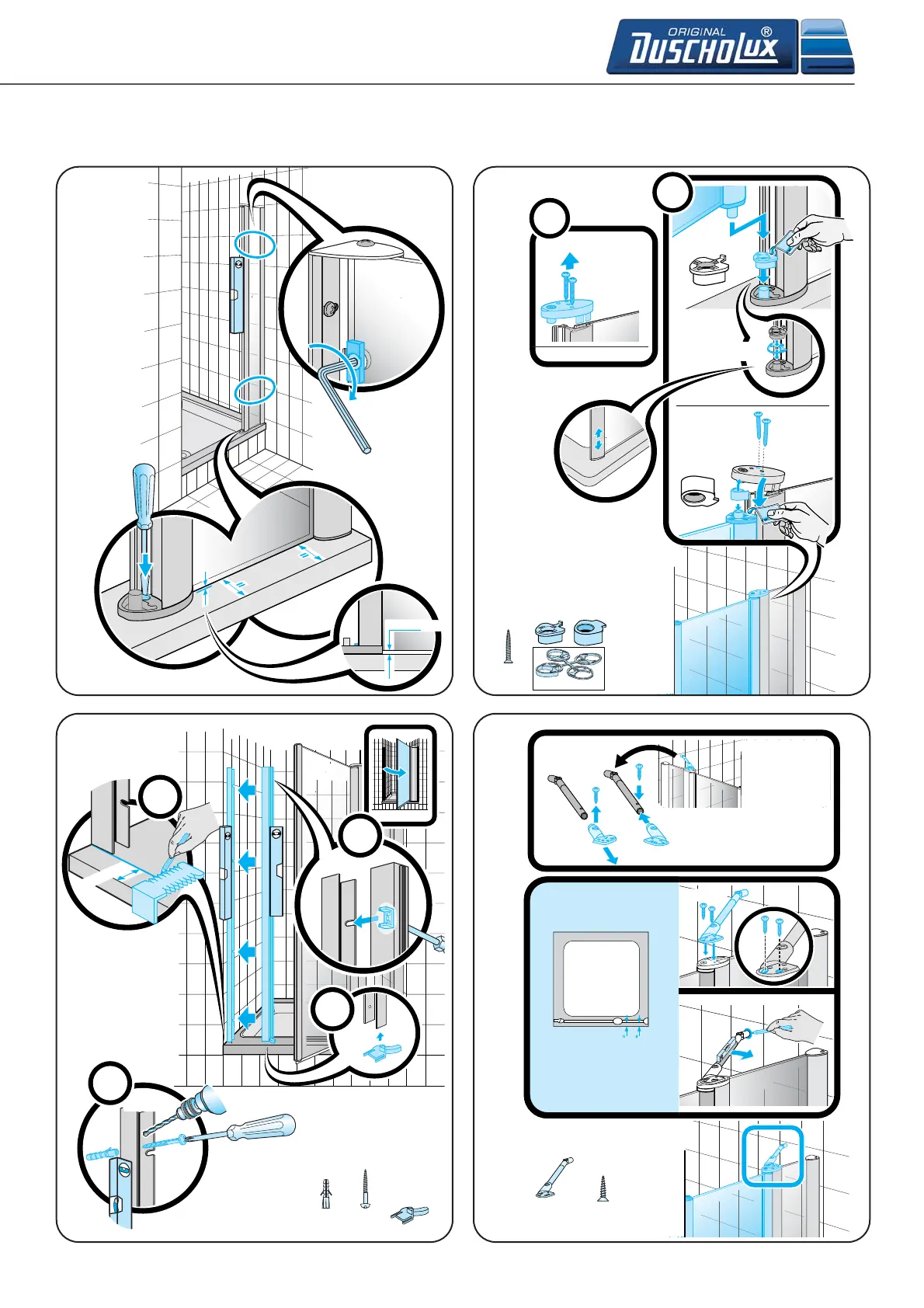 ORIGINAL DUSCHOLUX®