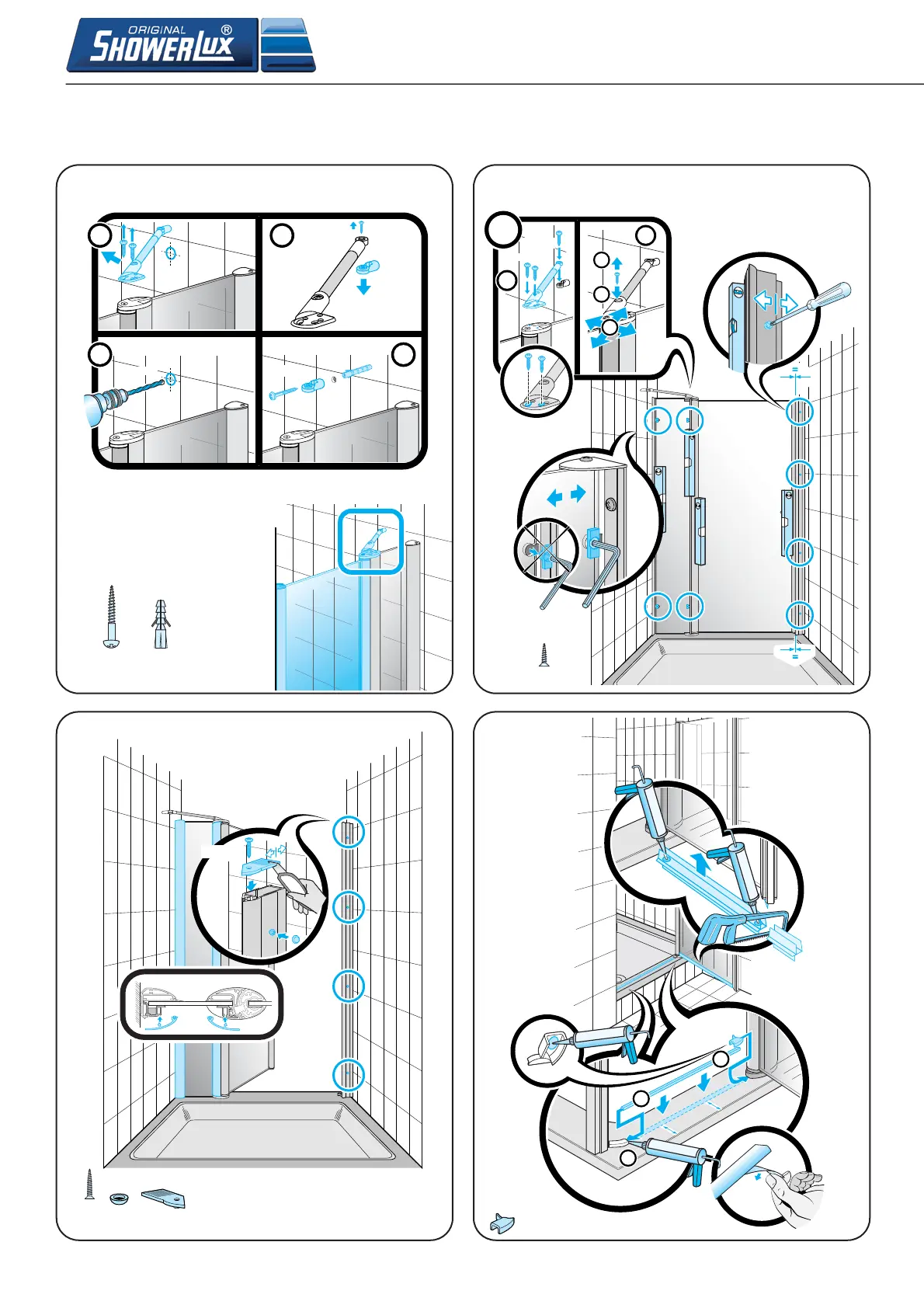 ORIGINAL
SHOWERLUX®

=

=