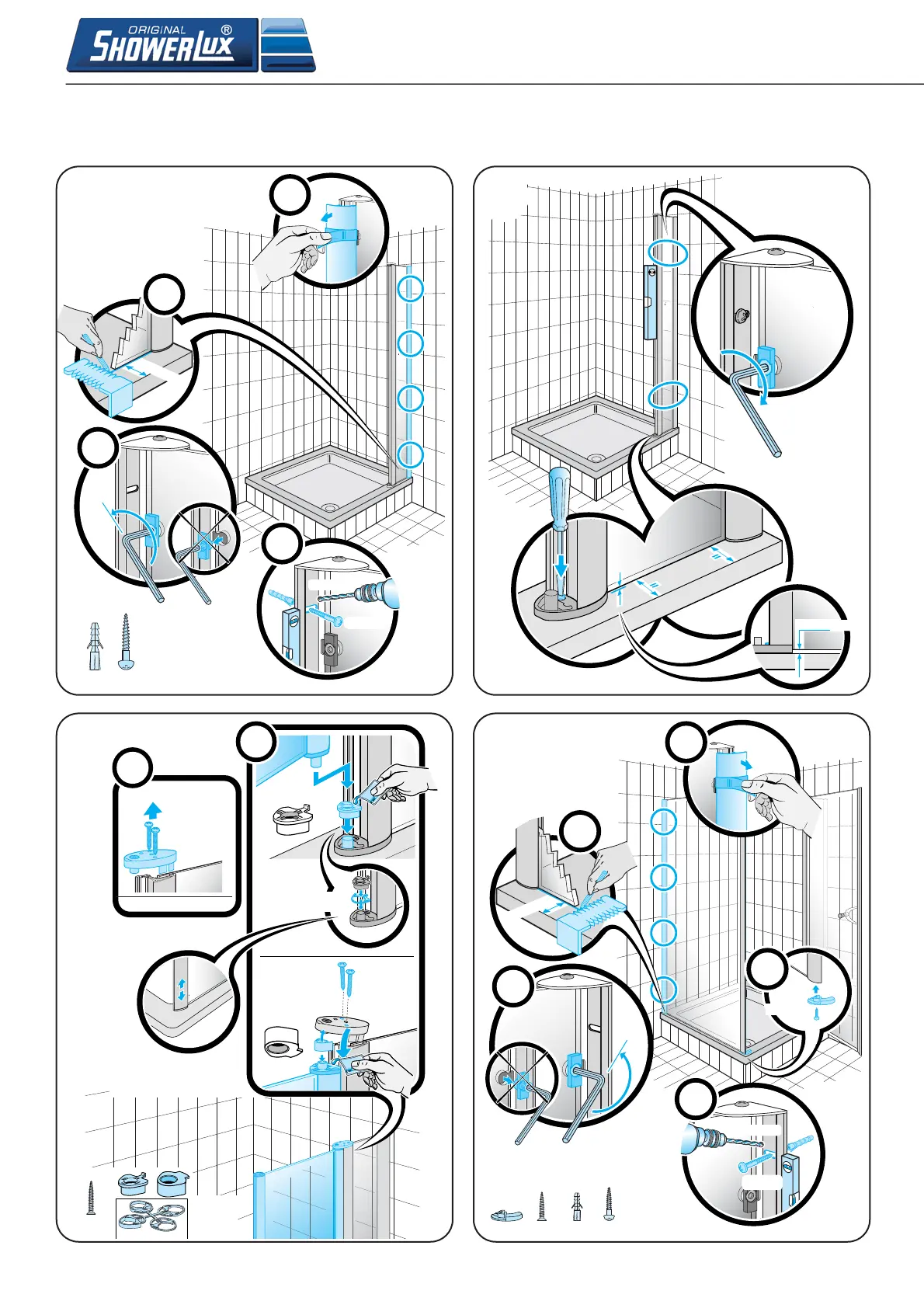 ORIGINAL SHOWERLUX®