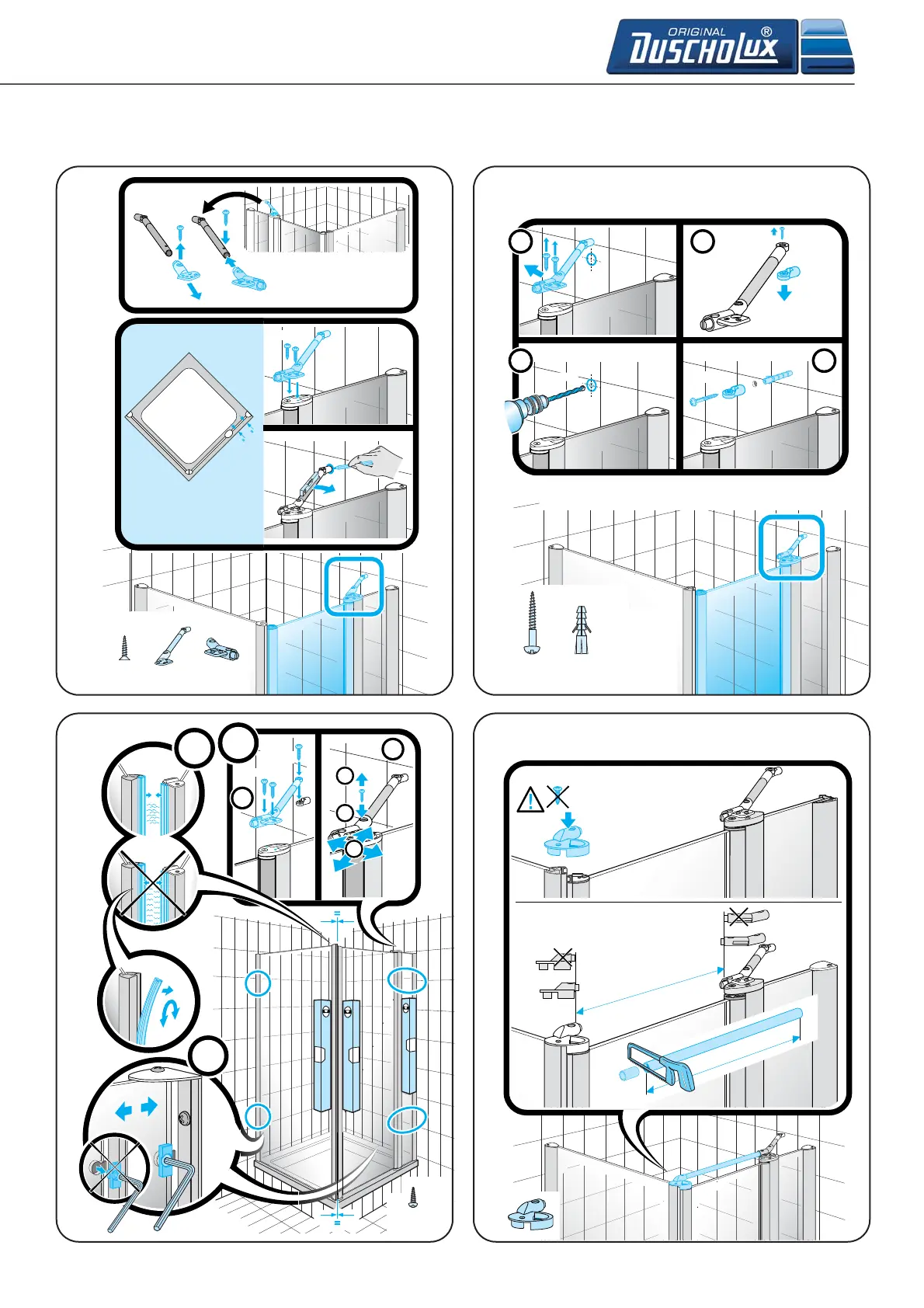 ORIGINAL DUSCHOLUX ®

=

=