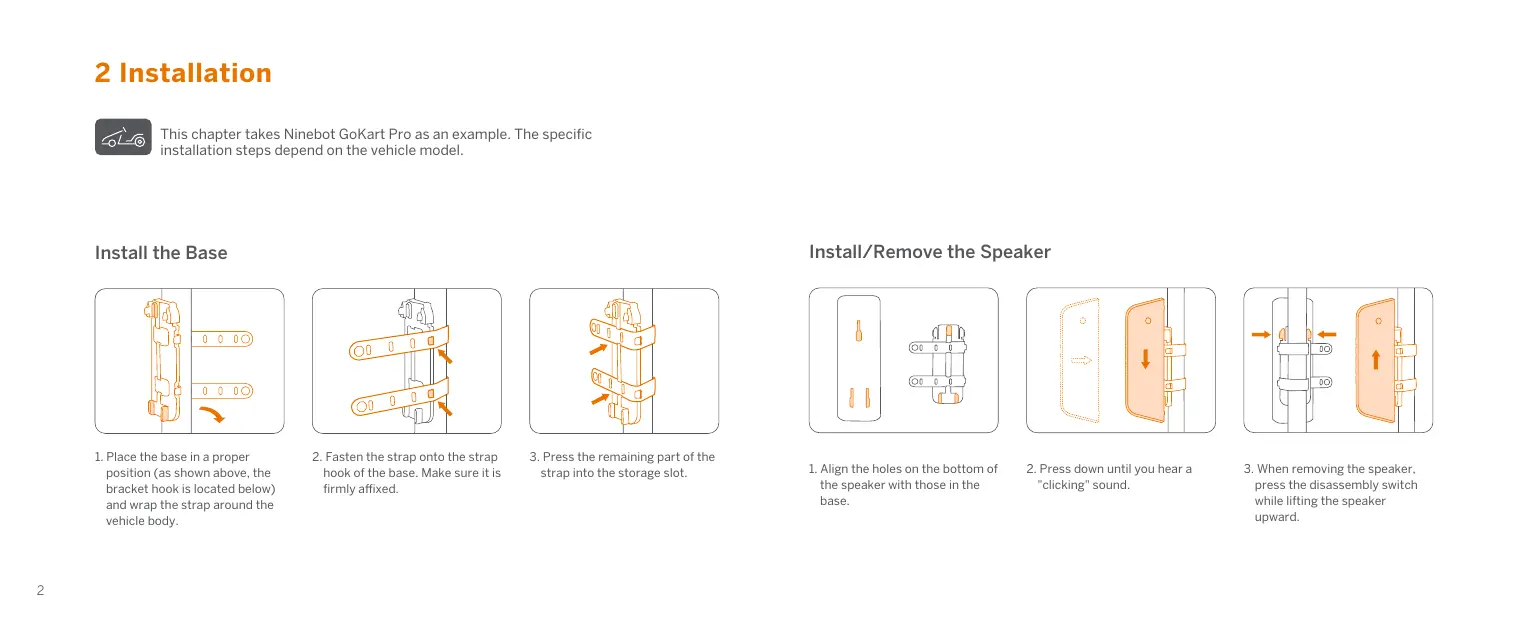 2 Installation

This chapter takes Ninebot GoKart Pro as an example. The specific installation steps depend on the vehicle model.

Install the Base

1. Place the base in a proper position (as shown above, the bracket hook is located below) and wrap the strap around the vehicle body.

2. Fasten the strap onto the strap hook of the base. Make sure it is firmly affixed.

3. Press the remaining part of the strap into the storage slot.

Install/Remove the Speaker

1. Align the holes on the bottom of the speaker with those in the base.

2. Press down until you hear a "clicking" sound.

3. When removing the speaker, press the disassembly switch while lifting the speaker upward.

2