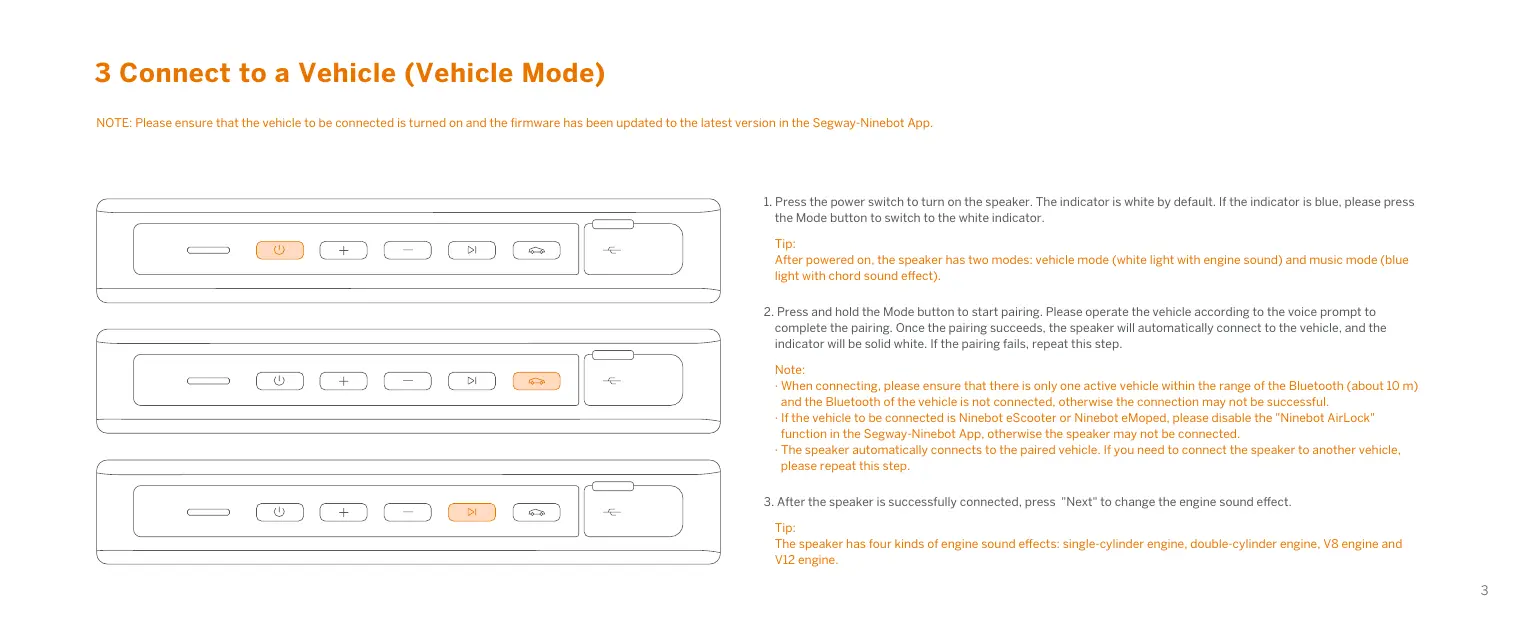 3 Connect to a Vehicle (Vehicle Mode)

NOTE: Please ensure that the vehicle to be connected is turned on and the firmware has been updated to the latest version in the Segway-Ninebot App.

1. Press the power switch to turn on the speaker. The indicator is white by default. If the indicator is blue, please press the Mode button to switch to the white indicator.

Tip:
After powered on, the speaker has two modes: vehicle mode (white light with engine sound) and music mode (blue light with chord sound effect).

2. Press and hold the Mode button to start pairing. Please operate the vehicle according to the voice prompt to complete the pairing. Once the pairing succeeds, the speaker will automatically connect to the vehicle, and the indicator will be solid white. If the pairing fails, repeat this step.

Note:
· When connecting, please ensure that there is only one active vehicle within the range of the Bluetooth (about 10 m) and the Bluetooth of the vehicle is not connected, otherwise the connection may not be successful.
· If the vehicle to be connected is Ninebot eScooter or Ninebot eMoped, please disable the "Ninebot AirLock" function in the Segway-Ninebot App, otherwise the speaker may not be connected.
· The speaker automatically connects to the paired vehicle. If you need to connect the speaker to another vehicle, please repeat this step.

3. After the speaker is successfully connected, press "Next" to change the engine sound effect.

Tip:
The speaker has four kinds of engine sound effects: single-cylinder engine, double-cylinder engine, V8 engine and V12 engine.

3