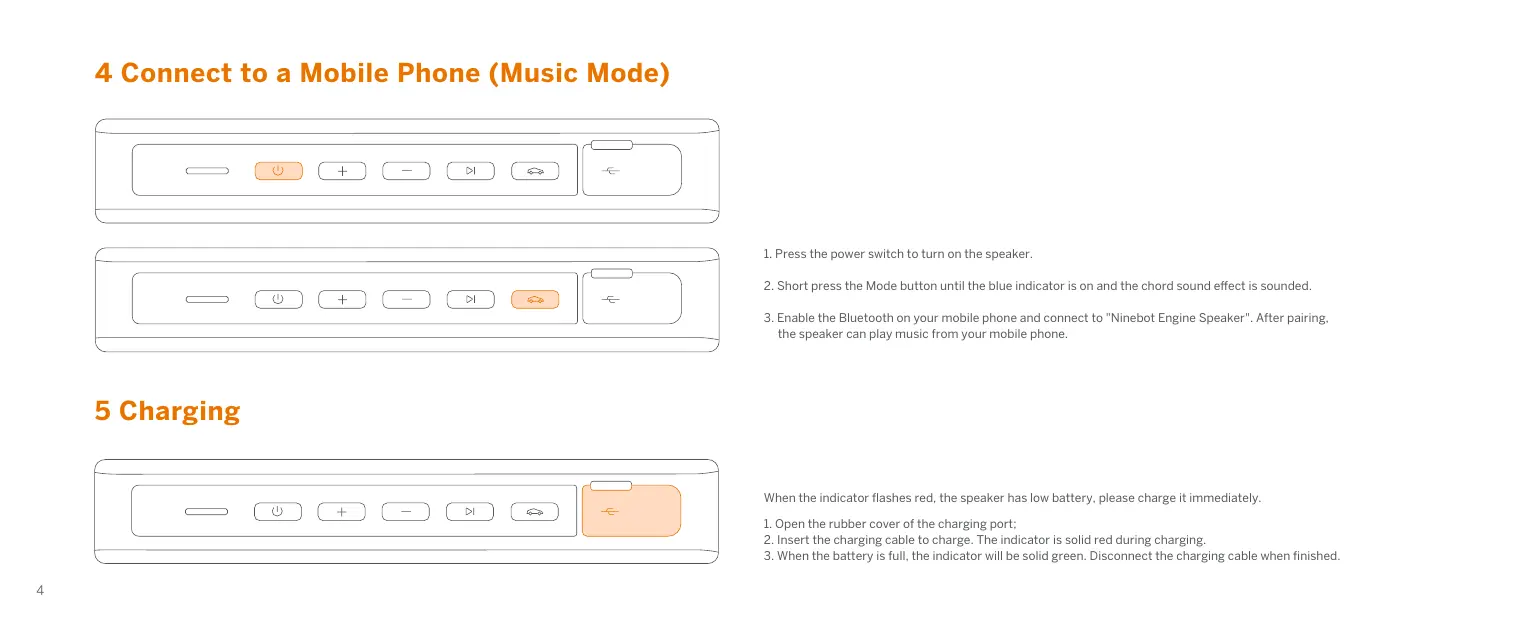 4 Connect to a Mobile Phone (Music Mode)

1. Press the power switch to turn on the speaker.

2. Short press the Mode button until the blue indicator is on and the chord sound effect is sounded.

3. Enable the Bluetooth on your mobile phone and connect to "Ninebot Engine Speaker". After pairing, the speaker can play music from your mobile phone.

5 Charging

When the indicator flashes red, the speaker has low battery, please charge it immediately.

1. Open the rubber cover of the charging port;
2. Insert the charging cable to charge. The indicator is solid red during charging.
3. When the battery is full, the indicator will be solid green. Disconnect the charging cable when finished.

4