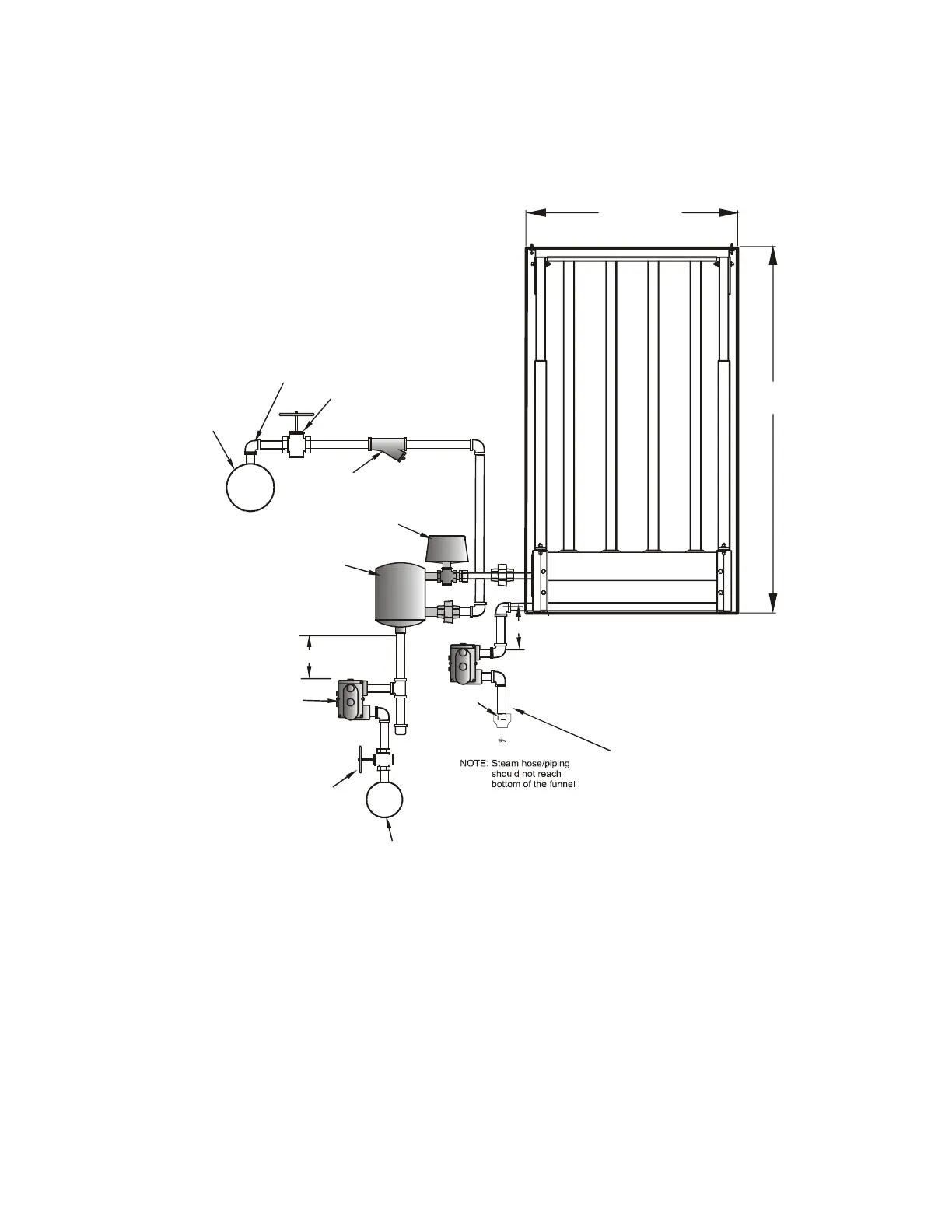 NOTE: Steam hose/piping should not reach bottom of the funnel