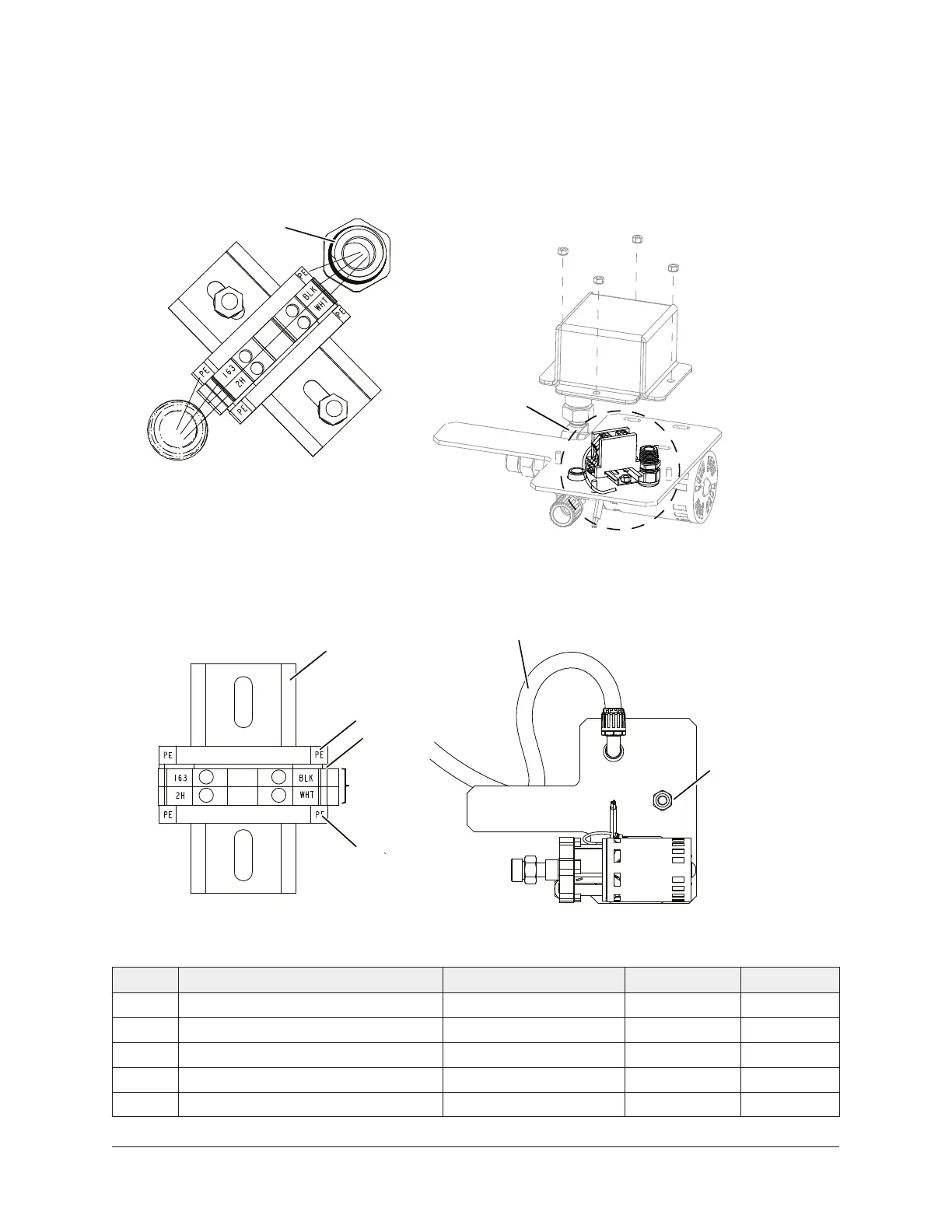 PE
BLK
WHT
PE
PE
163
2H
PE

PE
PE
163
BLK
2H
WHT
PE
PE