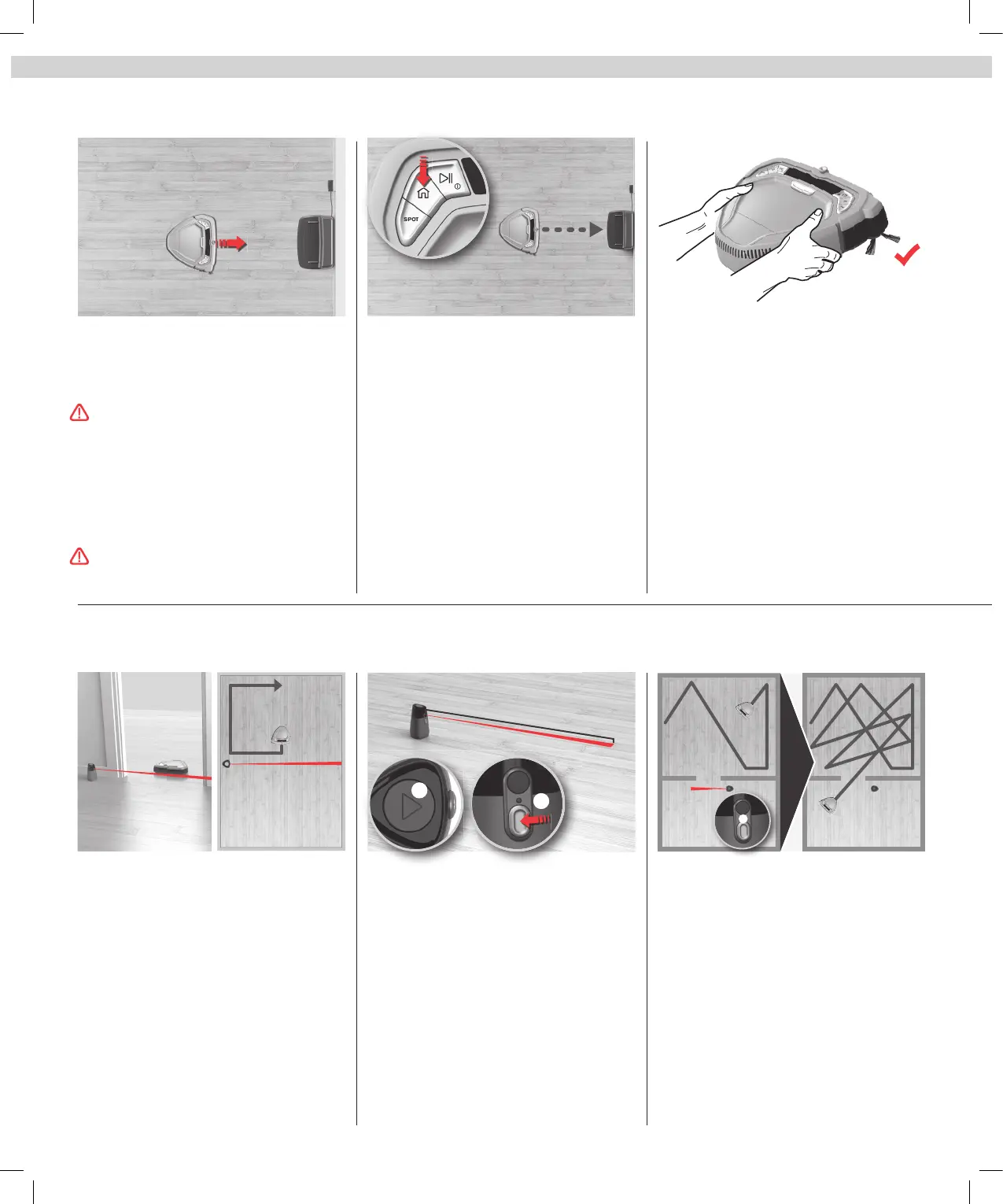 SPOT