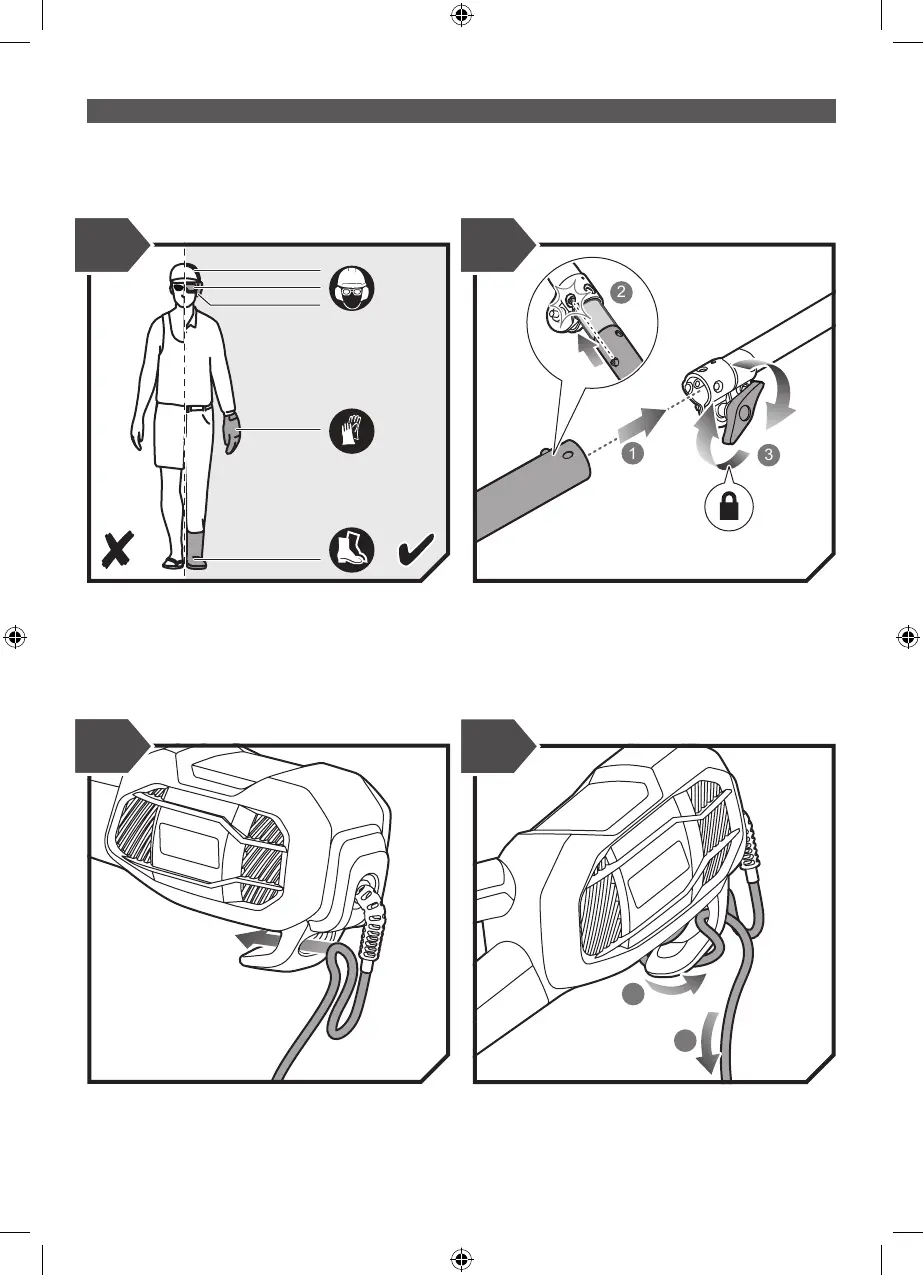 2

1

3