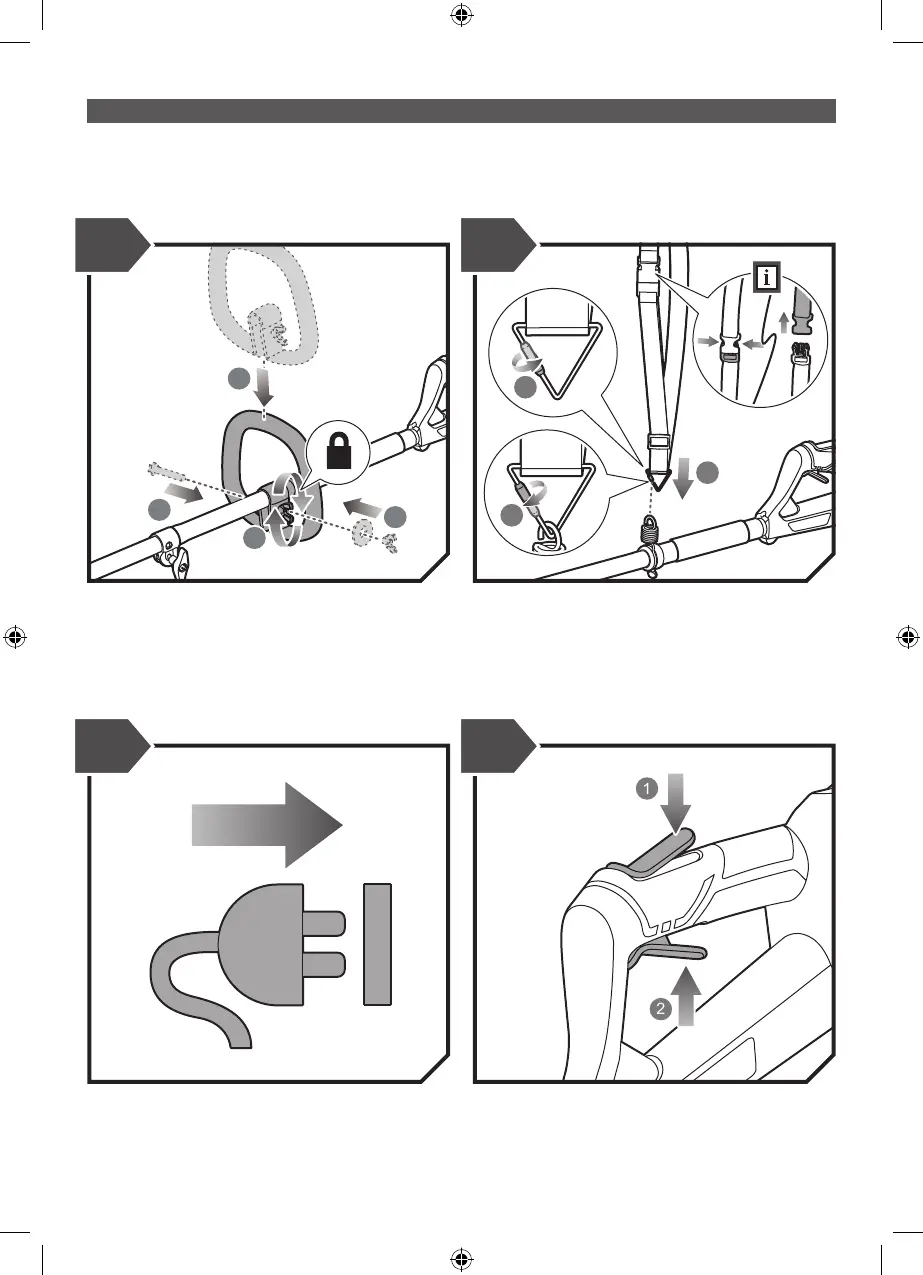 i

1

2