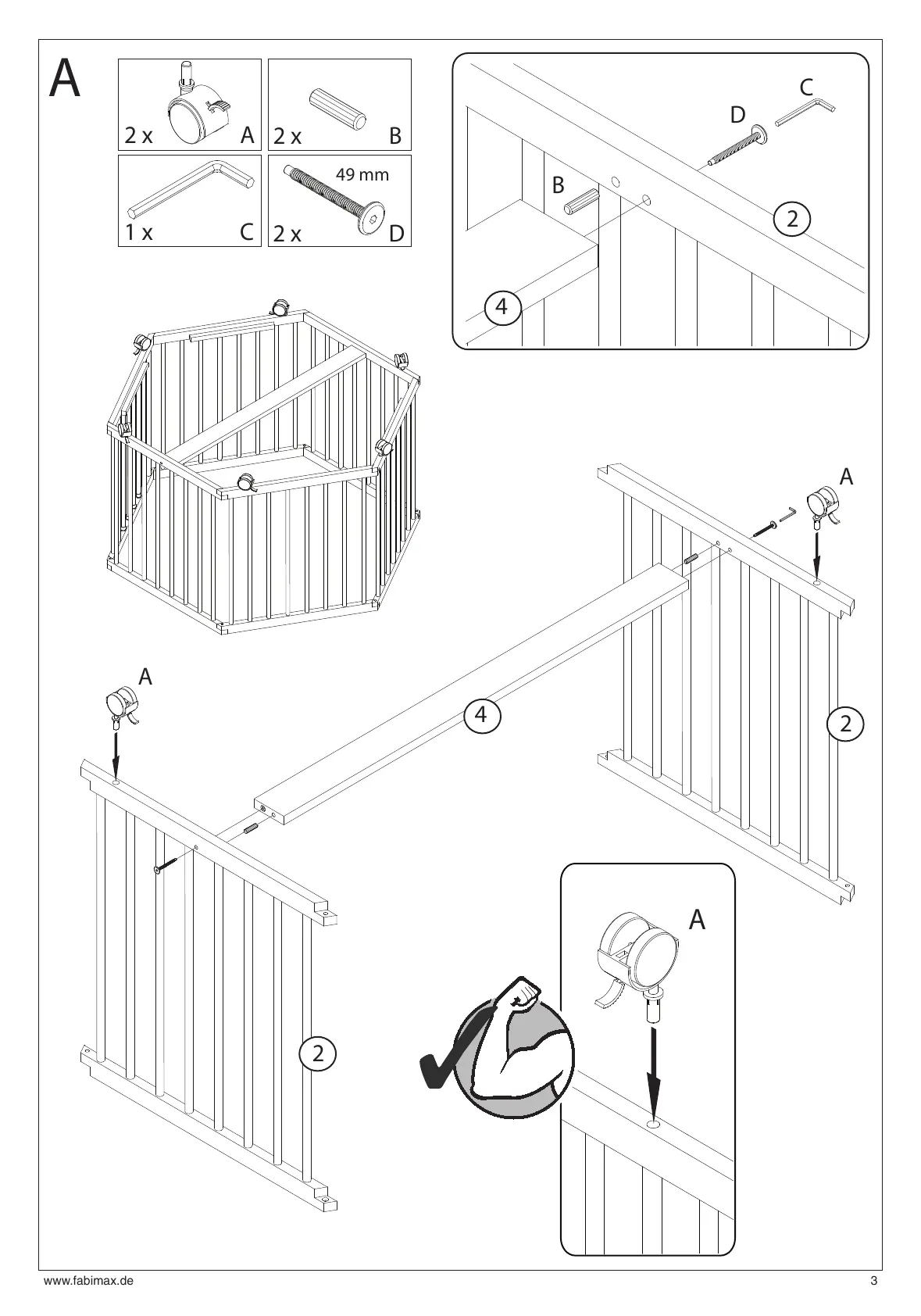 A

2 x A

2 x B

1 x C

49 mm
2 x D

C
D
B
2
4

A
A
4
2
2
A

www.fabimax.de

3